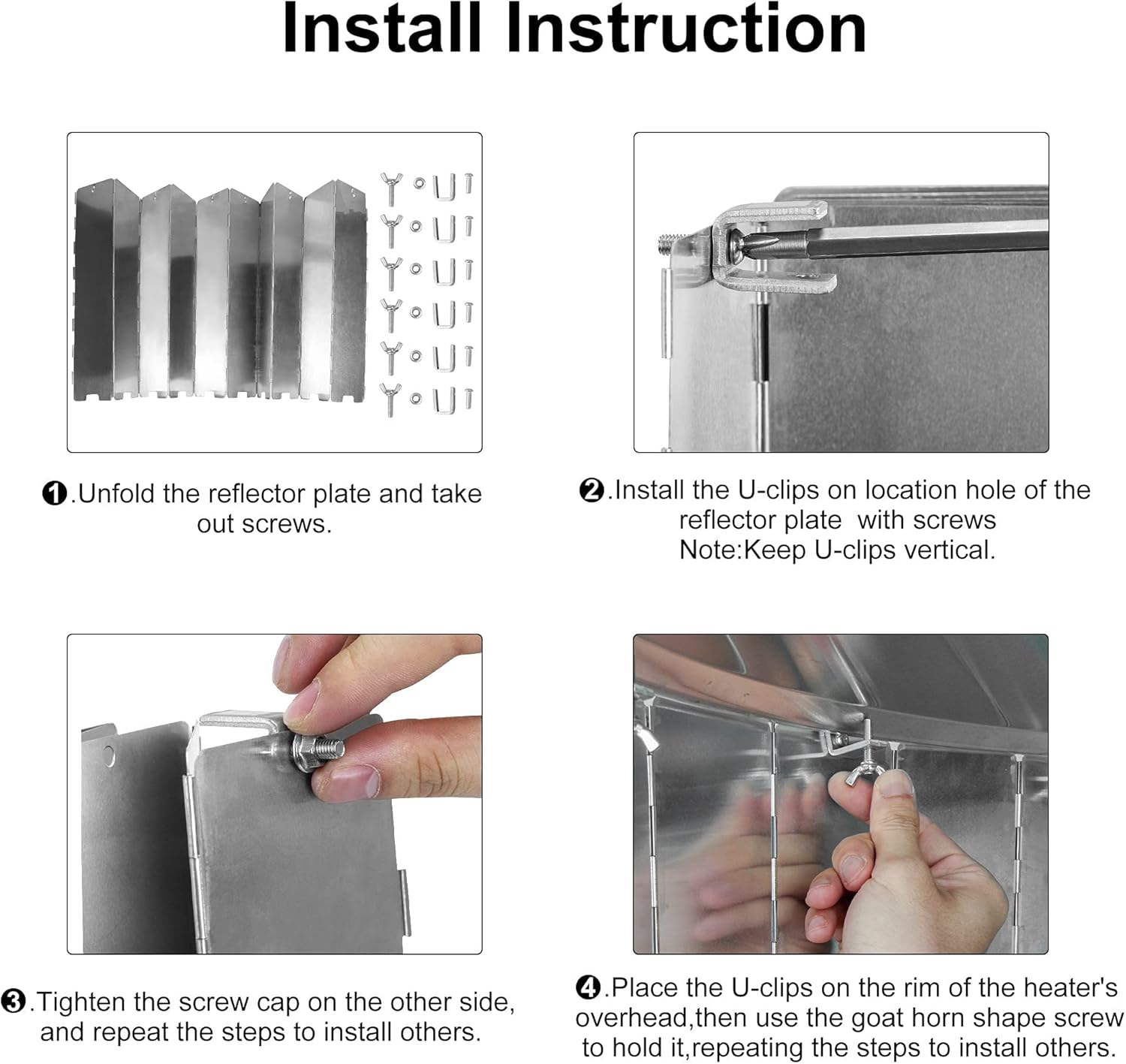 Install Instruction

❶.Unfold the reflector plate and take out screws.

❷.Install the U-clips on location hole of the reflector plate with screws
Note:Keep U-clips vertical.

❸.Tighten the screw cap on the other side, and repeat the steps to install others.

❹.Place the U-clips on the rim of the heater's overhead,then use the goat horn shape screw to hold it,repeating the steps to install others.