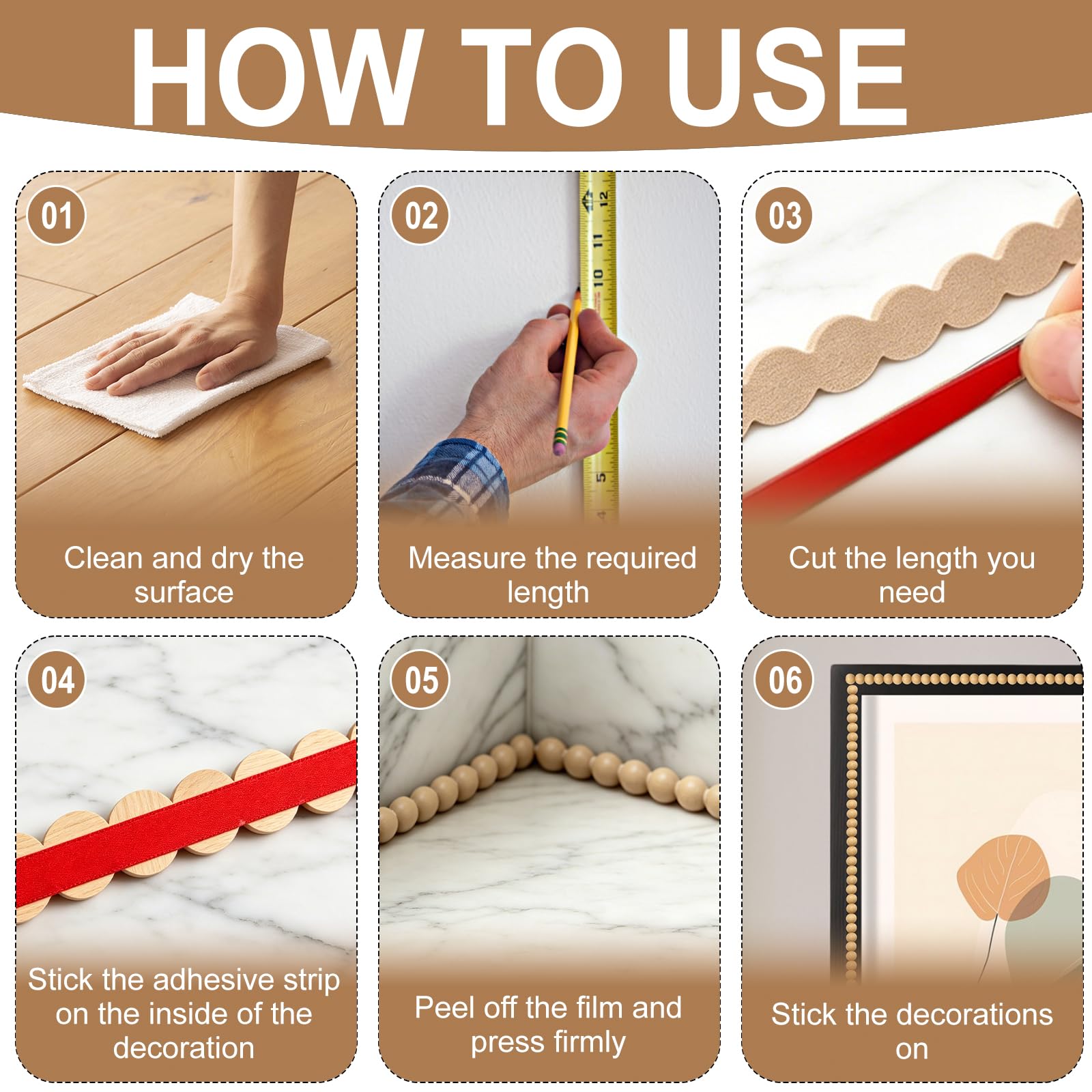 HOW TO USE

01

Clean and dry the surface

02

12
11
10
5
4

Measure the required length

03

Cut the length you need

04

Stick the adhesive strip on the inside of the decoration

05

Peel off the film and press firmly

06

Stick the decorations on