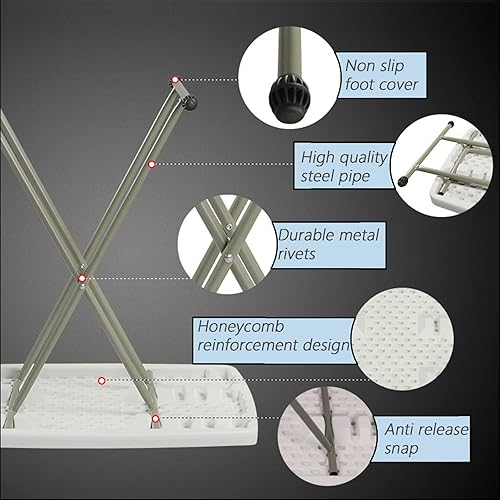 Non slip foot cover

High quality steel pipe

Durable metal rivets

Honeycomb reinforcement design

Anti release snap