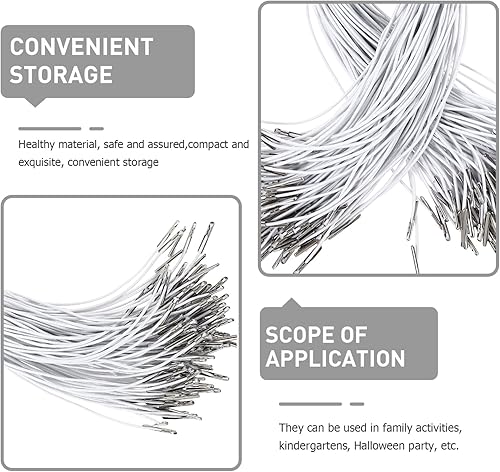 CONVENIENT STORAGE

Healthy material, safe and assured,compact and exquisite, convenient storage

SCOPE OF APPLICATION

They can be used in family activities, kindergartens, Halloween party, etc.