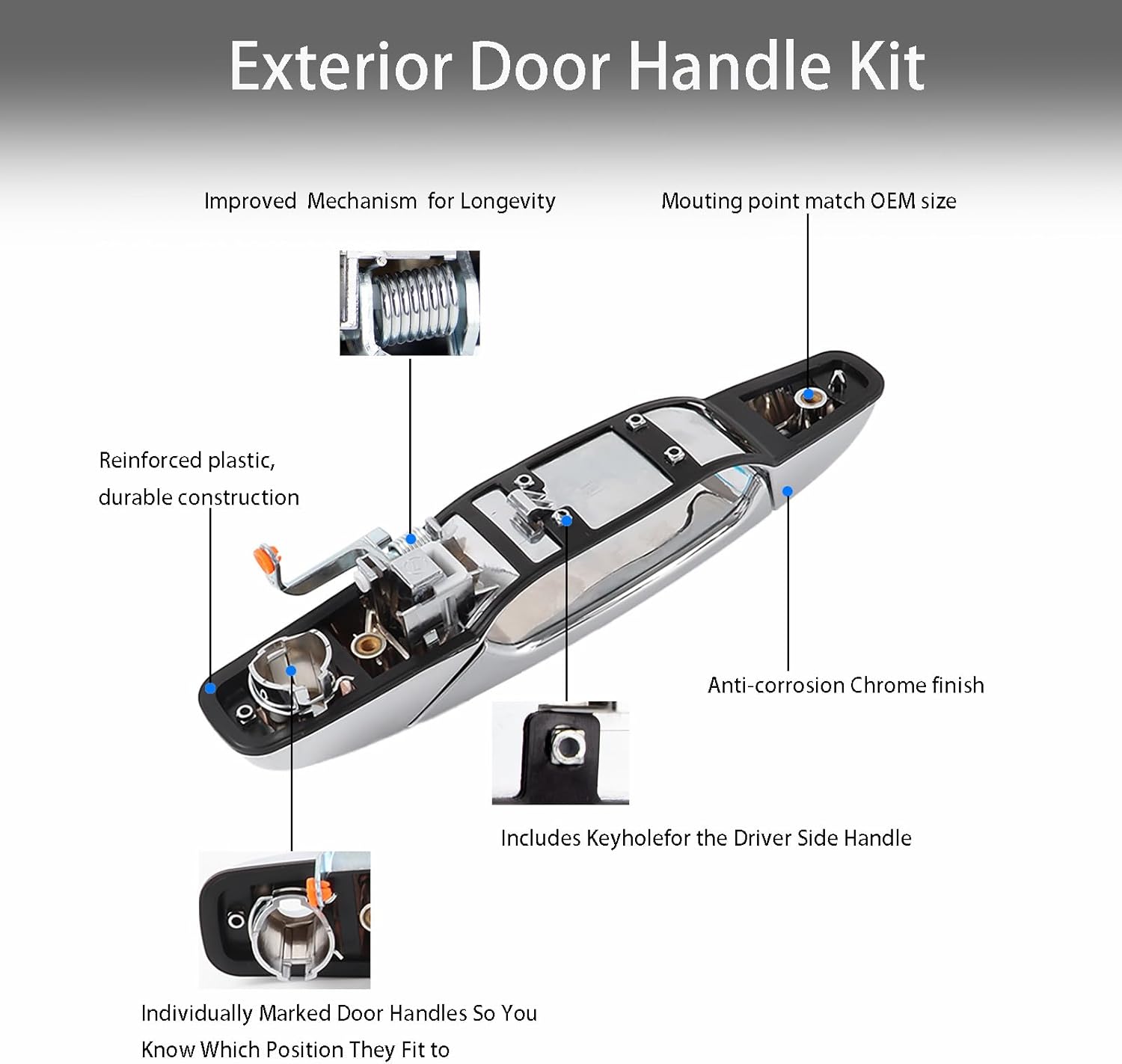 Exterior Door Handle Kit

Improved Mechanism for Longevity

Mouting point match OEM size

Reinforced plastic, durable construction

Anti-corrosion Chrome finish

Includes Keyholefor the Driver Side Handle

Individually Marked Door Handles So You Know Which Position They Fit to