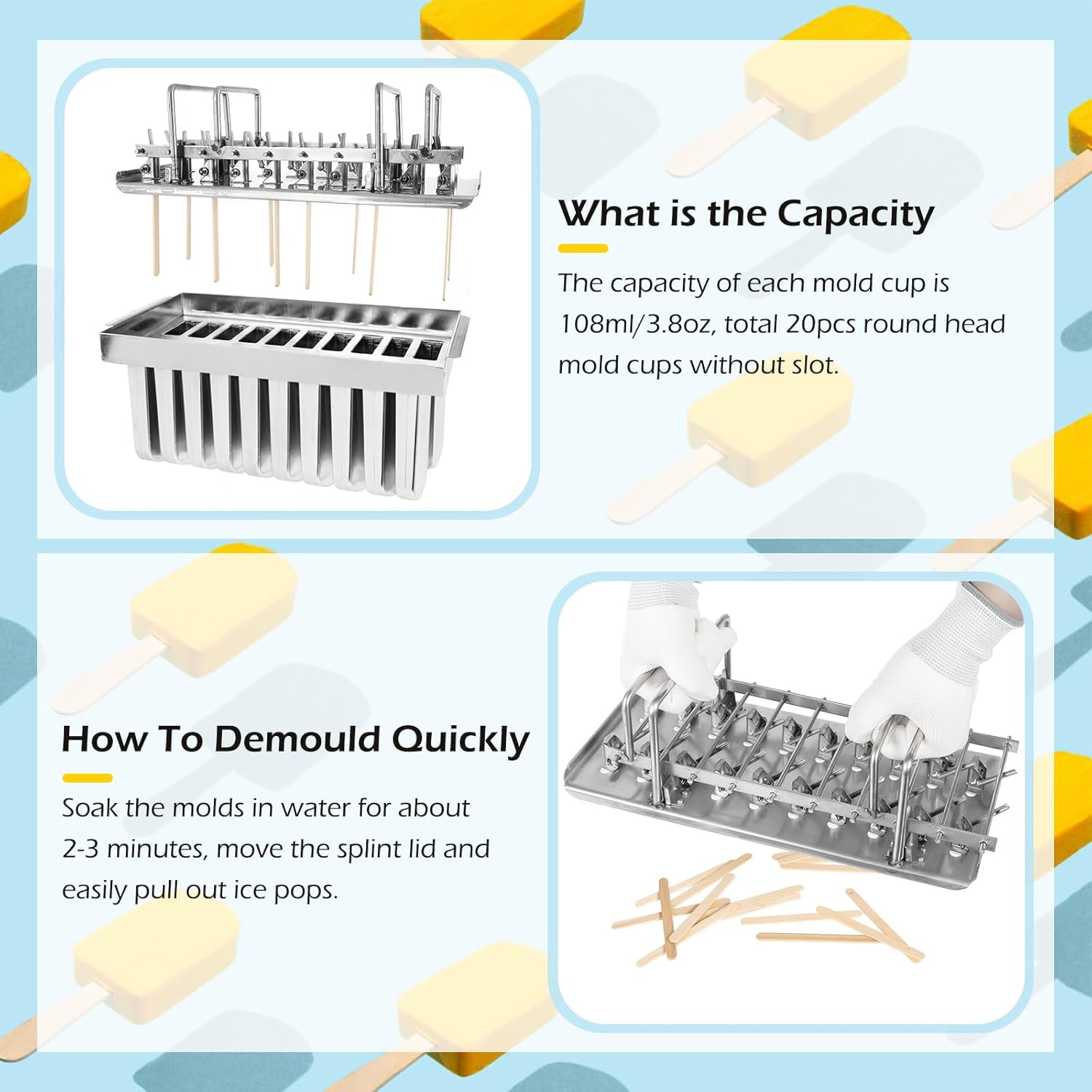 What is the Capacity

The capacity of each mold cup is 108ml/3.8oz, total 20pcs round head mold cups without slot.

How To Demould Quickly

Soak the molds in water for about 2-3 minutes, move the splint lid and easily pull out ice pops.