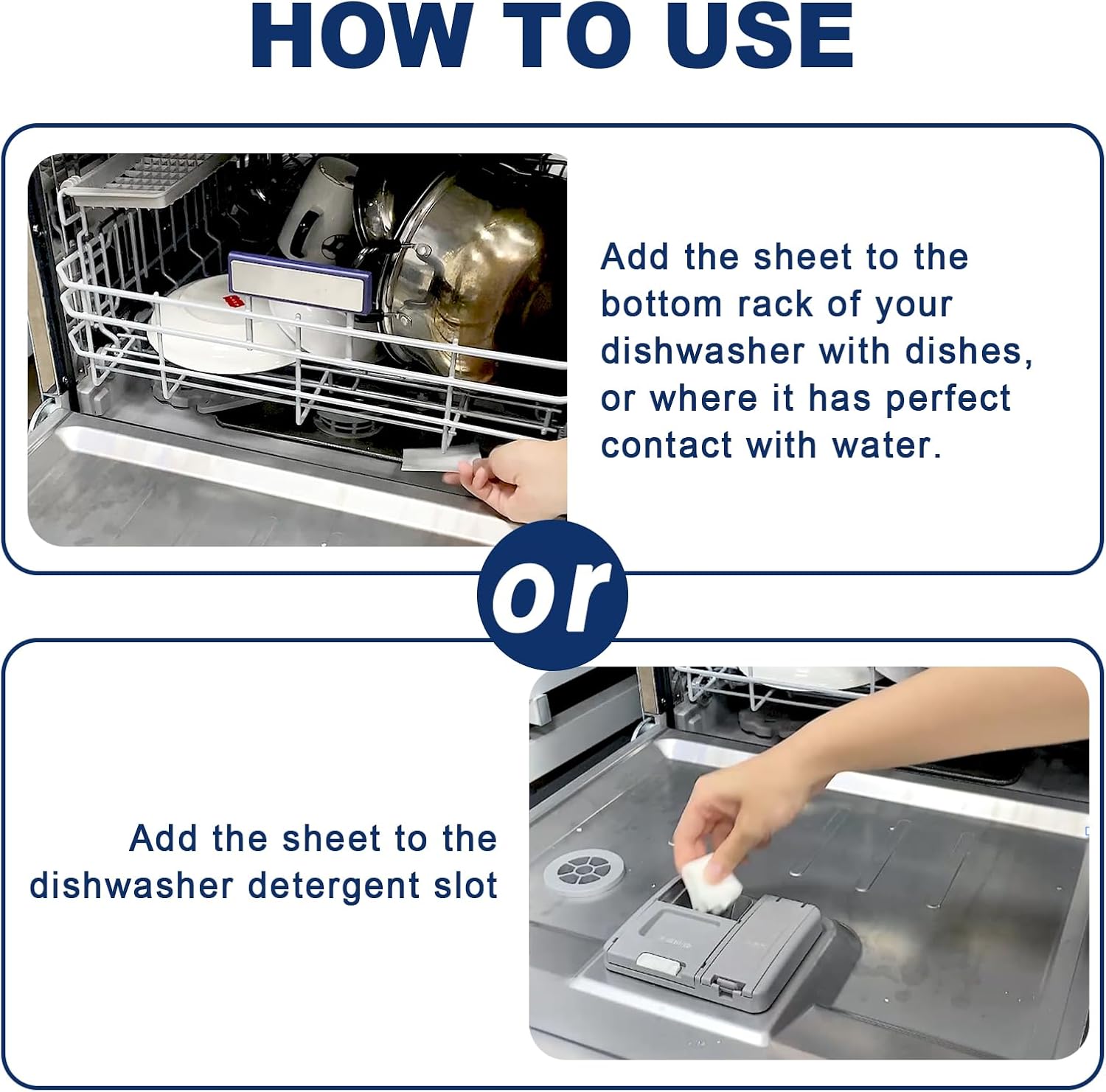 HOW TO USE

Add the sheet to the bottom rack of your dishwasher with dishes, or where it has perfect contact with water.

or

Add the sheet to the dishwasher detergent slot