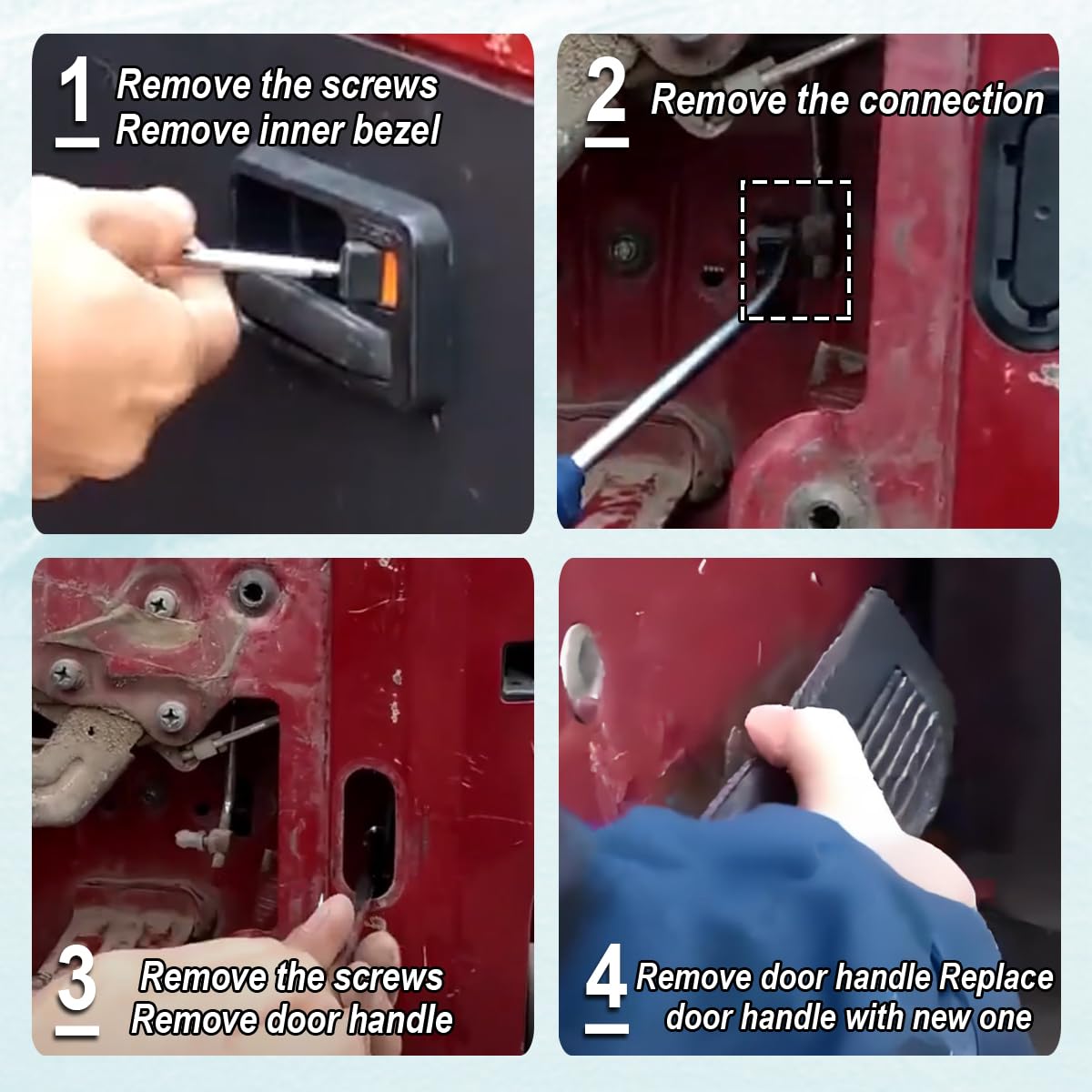 1 Remove the screws
Remove inner bezel

2 Remove the connection

3 Remove the screws
Remove door handle

4 Remove door handle Replace door handle with new one