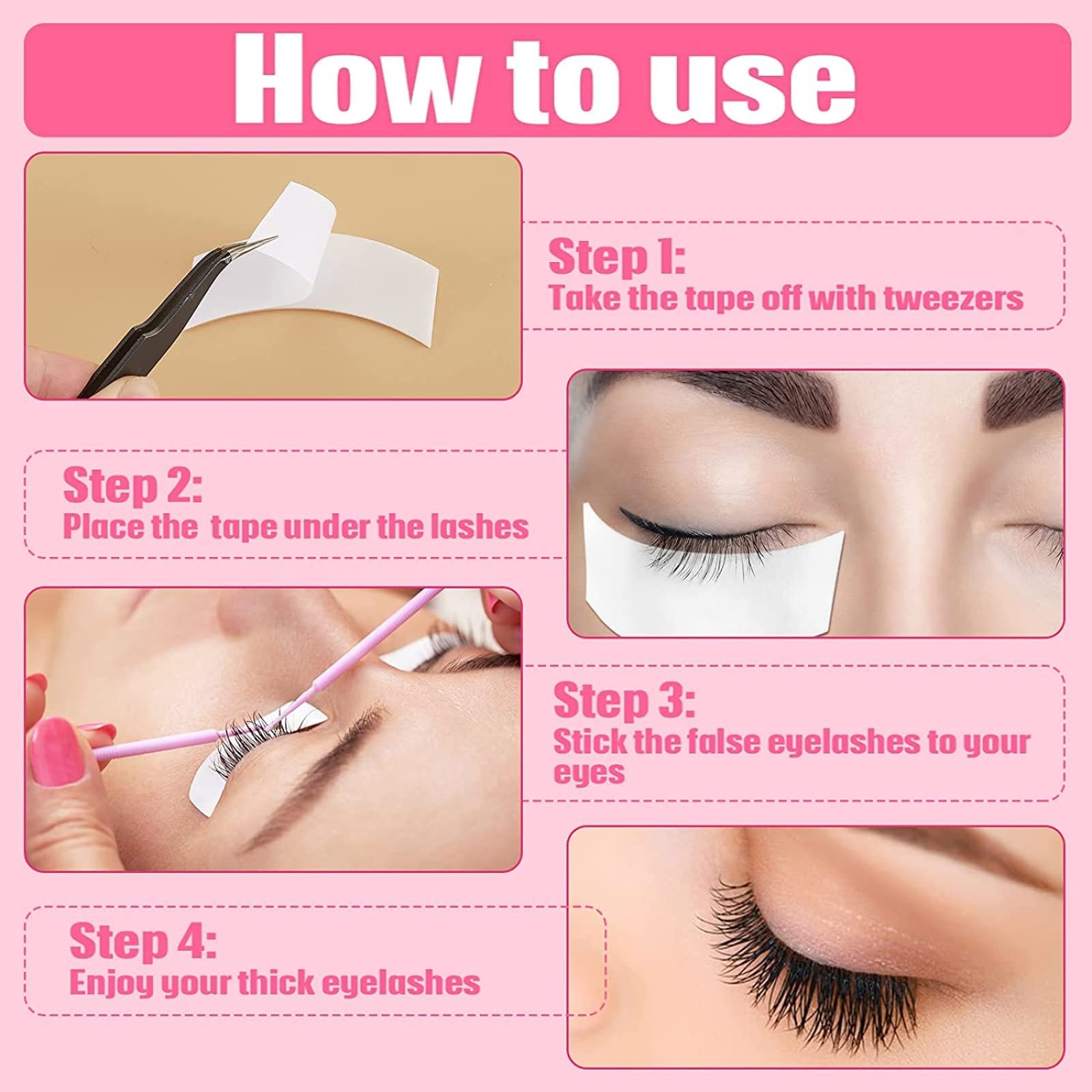 How to use

Step 1:
Take the tape off with tweezers

Step 2:
Place the  tape under the lashes

Step 3:
Stick the false eyelashes to your eyes

Step 4:
Enjoy your thick eyelashes