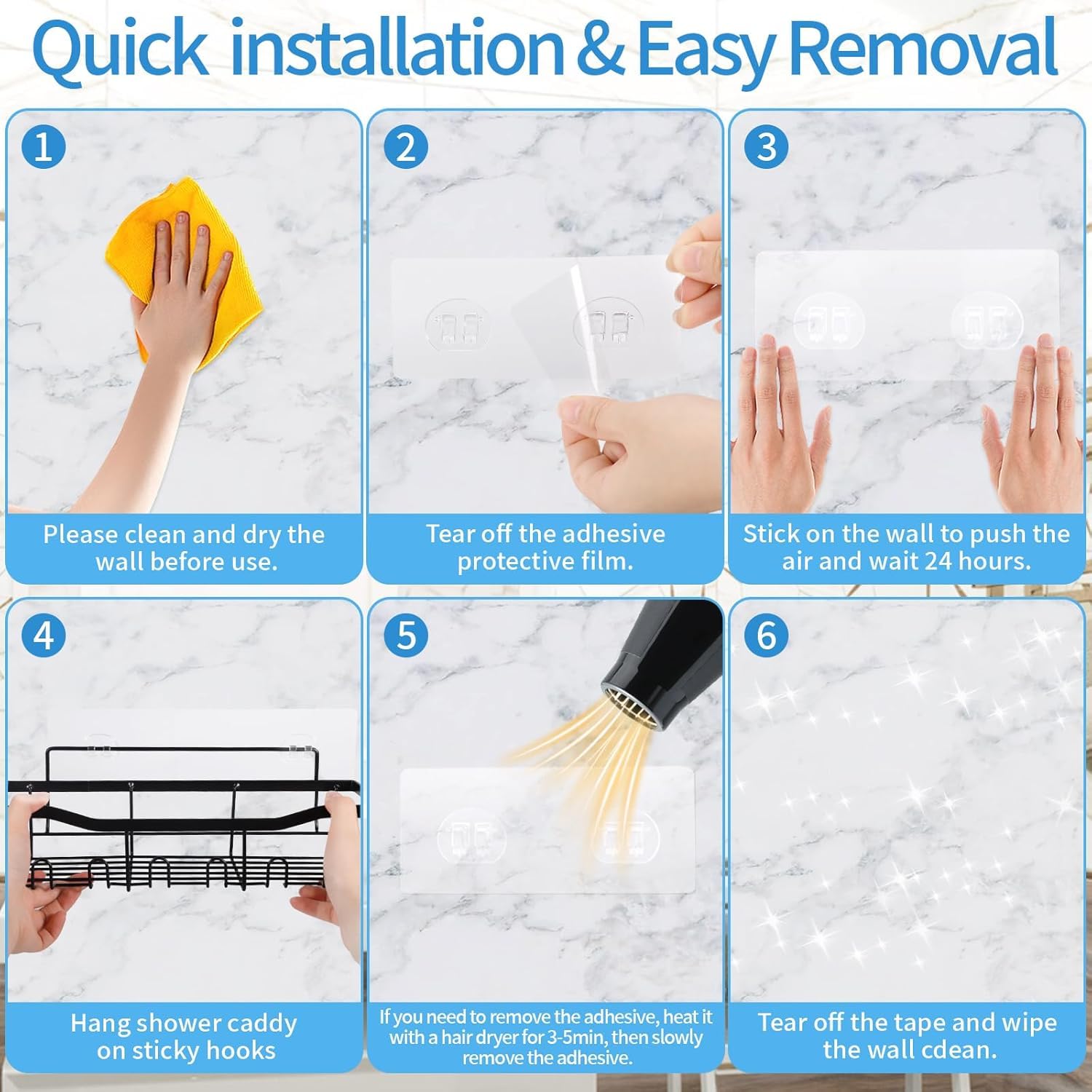 Quick installation & Easy Removal

1

Please clean and dry the wall before use.

2

Tear off the adhesive protective film.

3

Stick on the wall to push the air and wait 24 hours.

4

Hang shower caddy on sticky hooks

5

If you need to remove the adhesive, heat it with a hair dryer for 3-5min, then slowly remove the adhesive.

6

Tear off the tape and wipe the wall cdean.