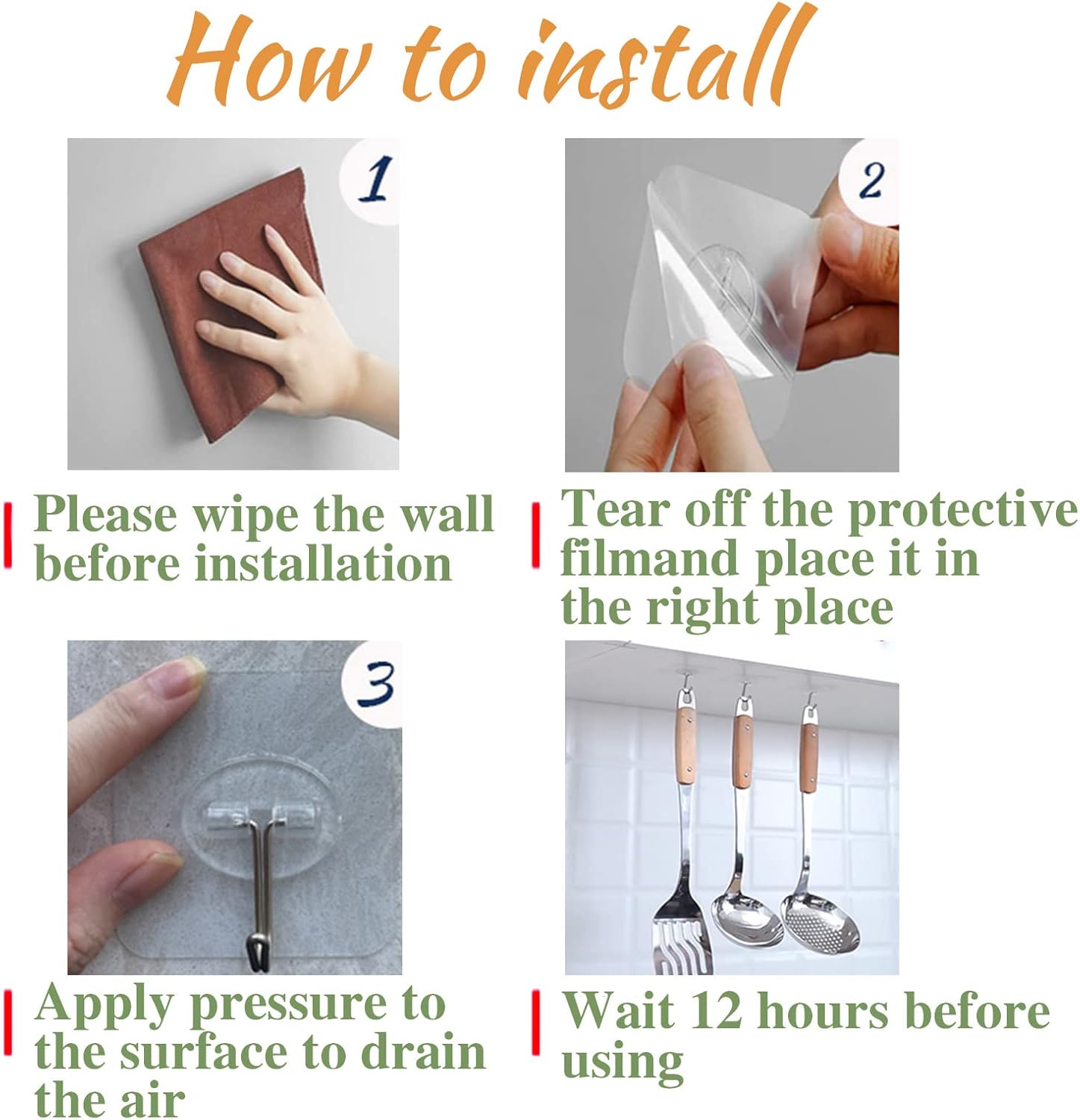 How to install

1

Please wipe the wall before installation

2

Tear off the protective filmand place it in the right place

3

Apply pressure to the surface to drain the air

Wait 12 hours before using