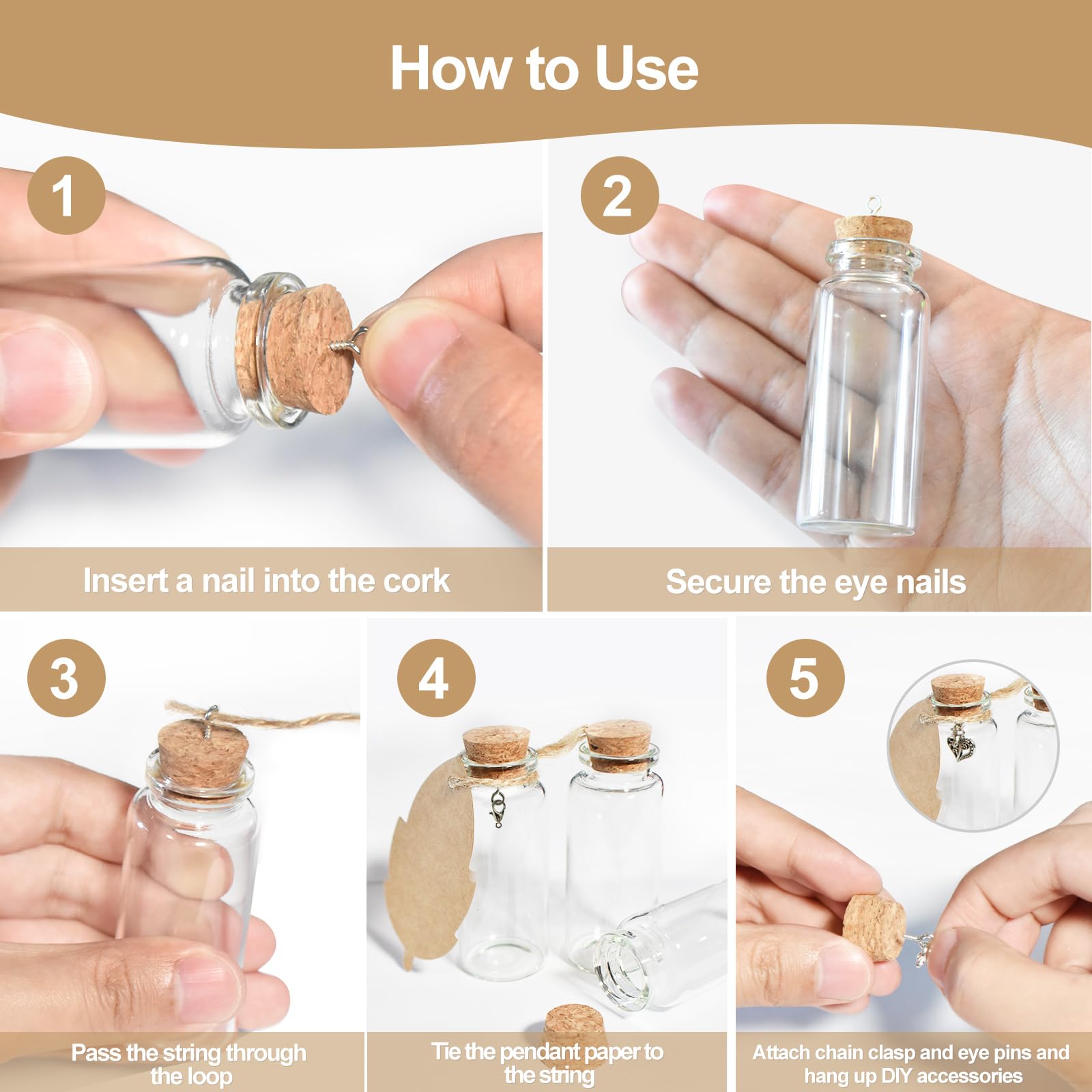 How to Use

1

Insert a nail into the cork

2

Secure the eye nails

3

Pass the string through the loop

4

Tie the pendant paper to the string

5

Attach chain clasp and eye pins and hang up DIY accessories