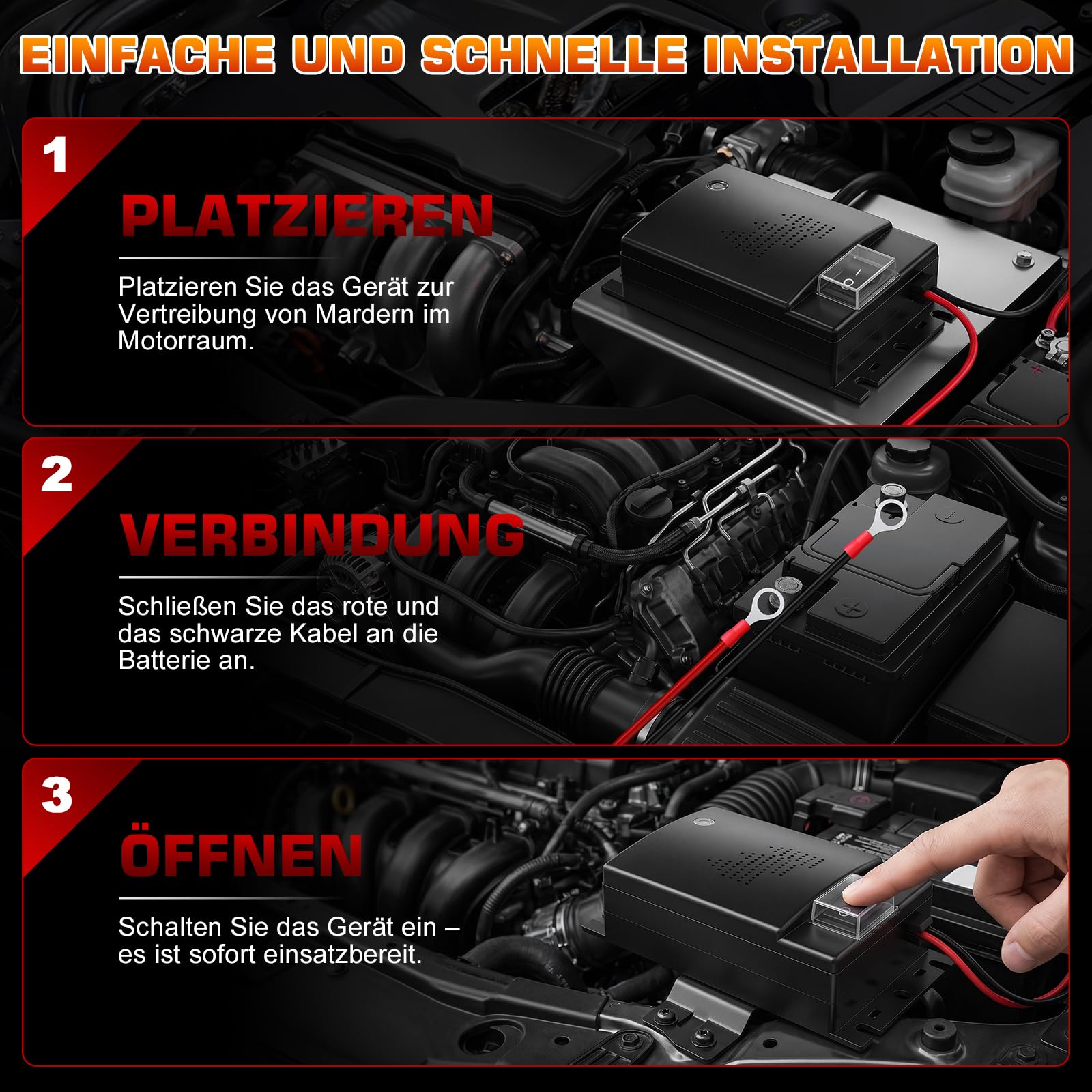 EINFACHE UND SCHNELLE INSTALLATION

1

PLATZIEREN

Platzieren Sie das Gerät zur Vertreibung von Mardern im Motorraum.

2

VERBINDUNG

Schließen Sie das rote und das schwarze Kabel an die Batterie an.

3

ÖFFNEN

Schalten Sie das Gerät ein – es ist sofort einsatzbereit.