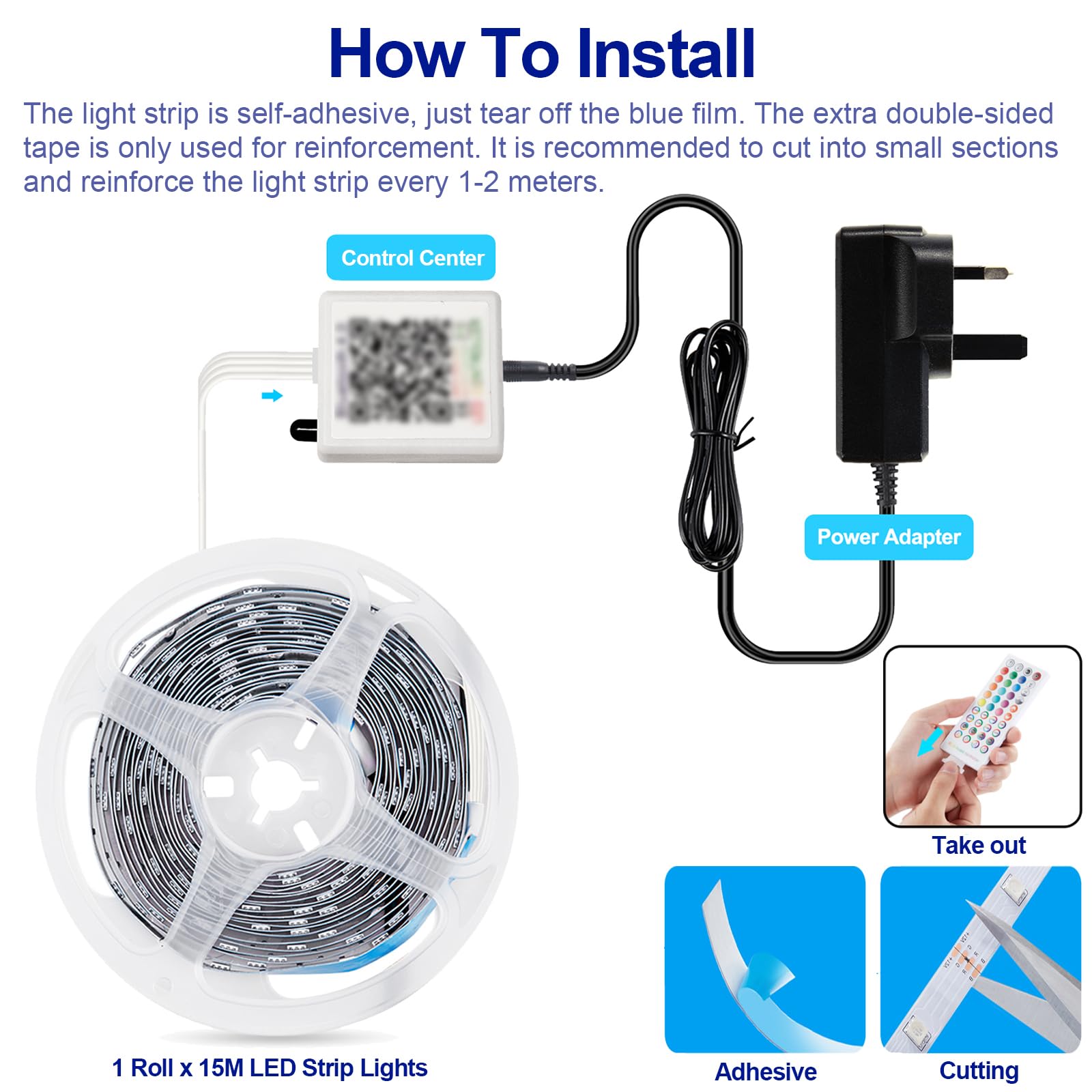 How To Install

The light strip is self-adhesive, just tear off the blue film. The extra double-sided tape is only used for reinforcement. It is recommended to cut into small sections and reinforce the light strip every 1-2 meters.

Control Center

Power Adapter

Take out

1 Roll x 15M LED Strip Lights

Adhesive

Cutting