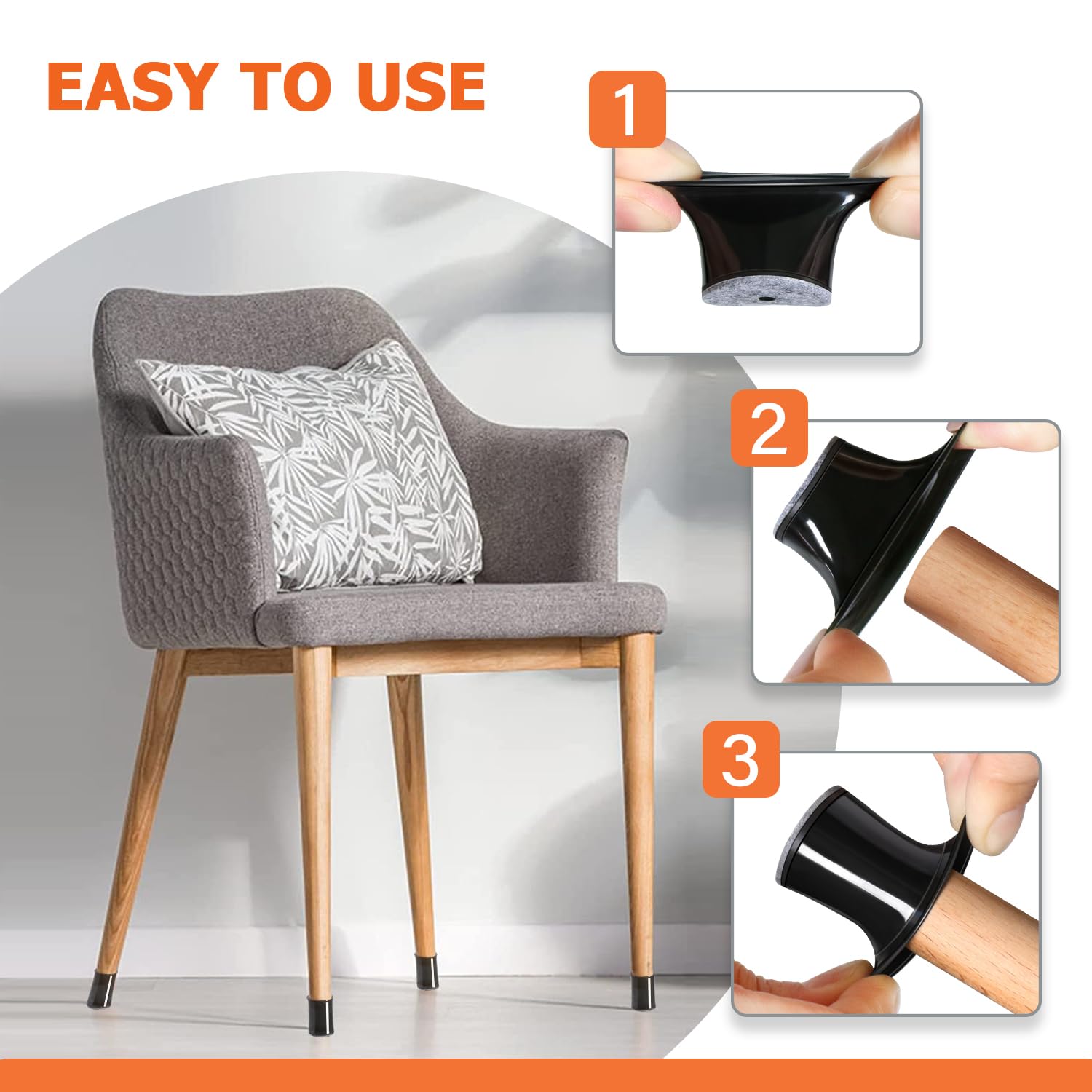 EASY TO USE

1

2

3