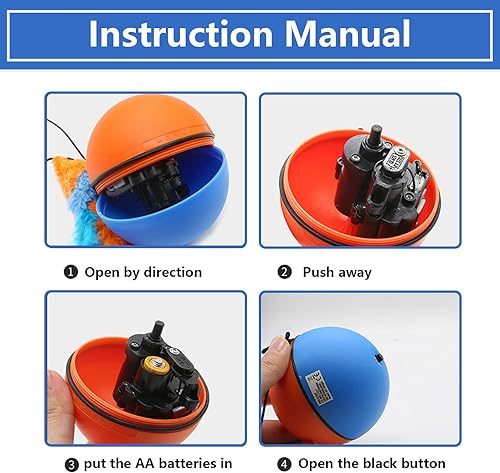 Instruction Manual

❶ Open by direction

❷ Push away

❸ put the AA batteries in

❹ Open the black button