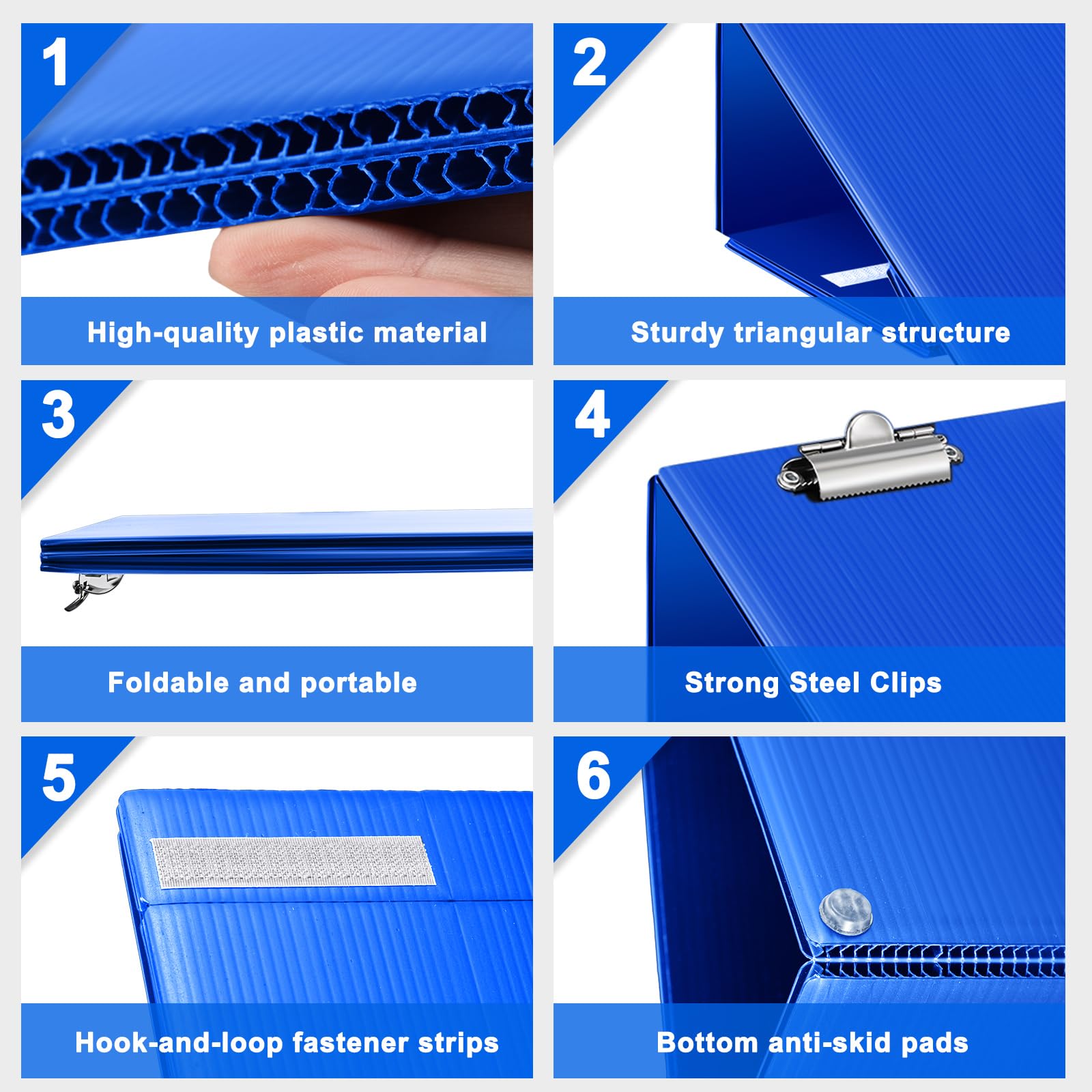 1
High-quality plastic material

2
Sturdy triangular structure

3
Foldable and portable

4
Strong Steel Clips

5
Hook-and-loop fastener strips

6
Bottom anti-skid pads