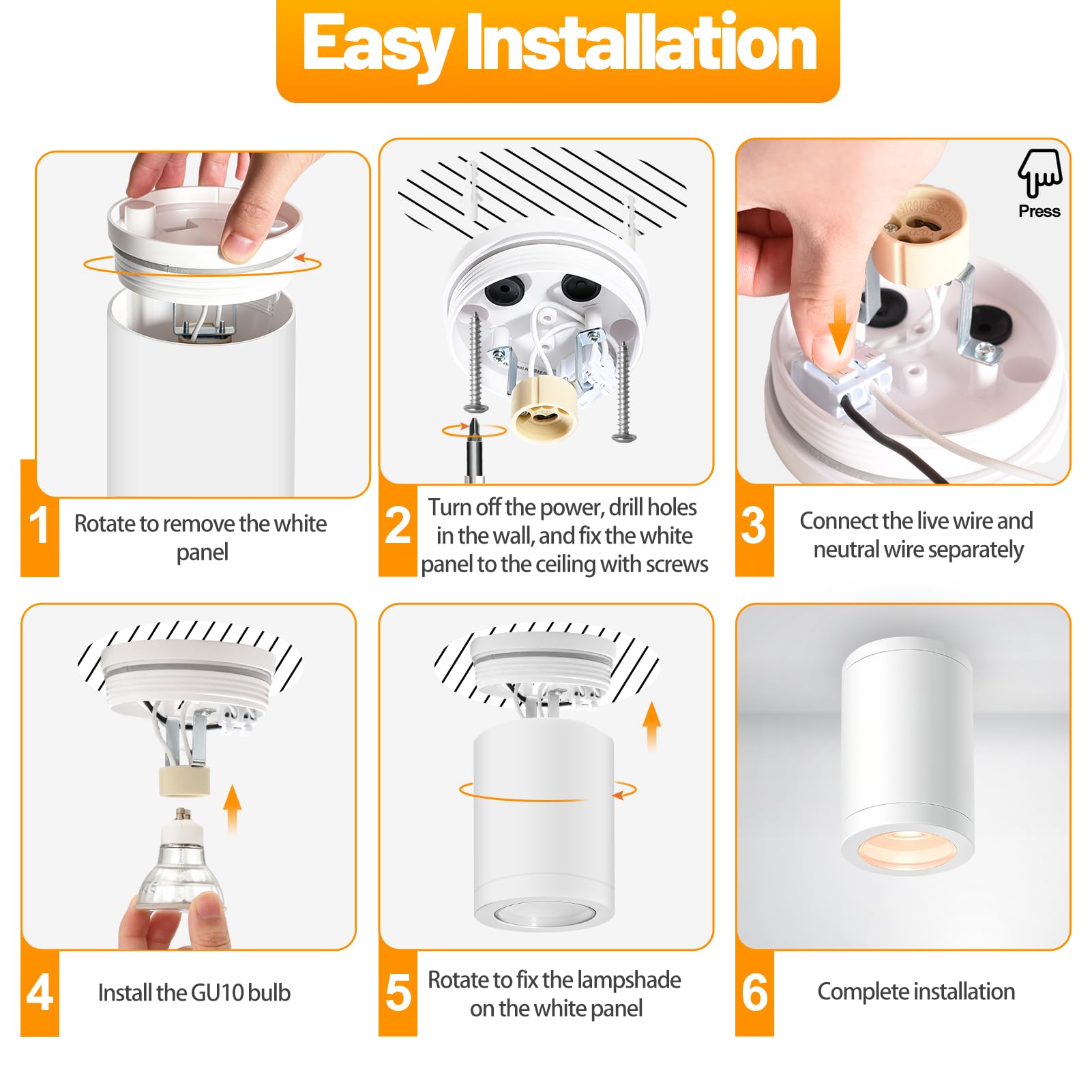 Easy Installation

1 Rotate to remove the white panel

2 Turn off the power, drill holes in the wall, and fix the white panel to the ceiling with screws

Press

3 Connect the live wire and neutral wire separately

4 Install the GU10 bulb

5 Rotate to fix the lampshade on the white panel

6 Complete installation