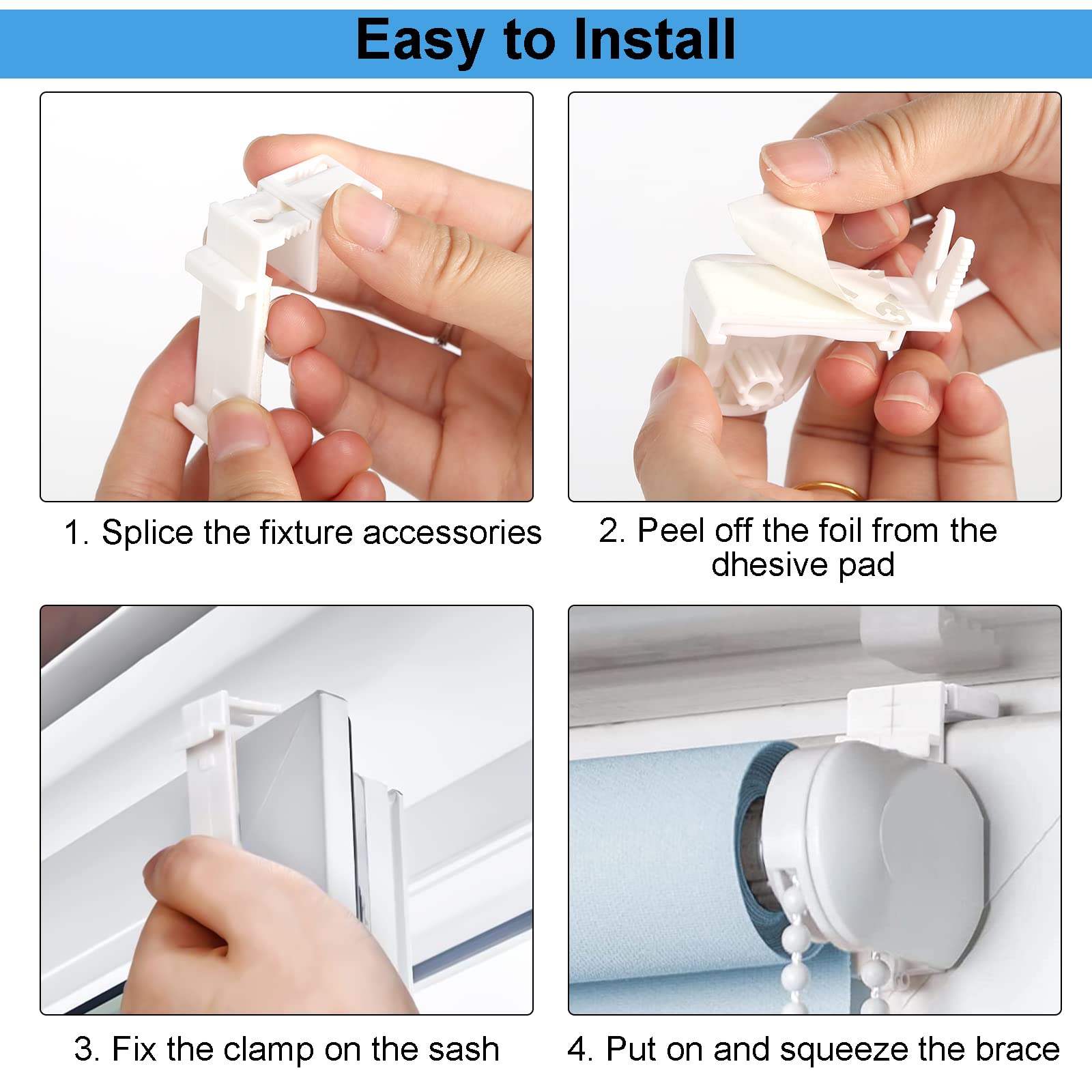 Easy to Install

1. Splice the fixture accessories

2. Peel off the foil from the dhesive pad

3. Fix the clamp on the sash

4. Put on and squeeze the brace