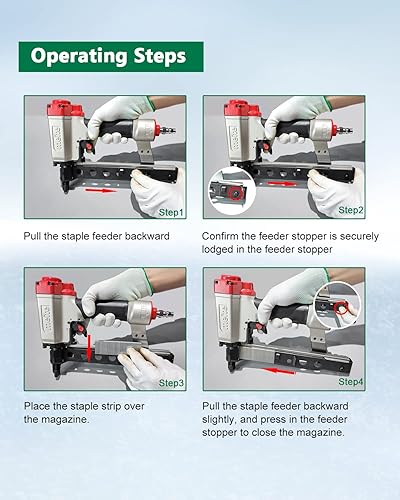 Operating Steps

Step1

Pull the staple feeder backward

Step2

Confirm the feeder stopper is securely lodged in the feeder stopper

Step3

Place the staple strip over the magazine.

Step4

Pull the staple feeder backward slightly, and press in the feeder stopper to close the magazine.