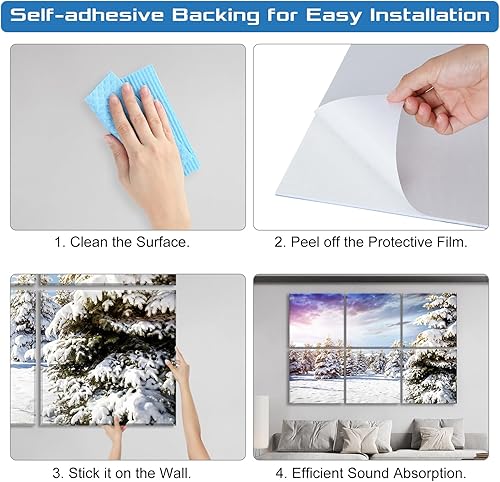 Self-adhesive Backing for Easy Installation

1. Clean the Surface.

2. Peel off the Protective Film.

3. Stick it on the Wall.

4. Efficient Sound Absorption.