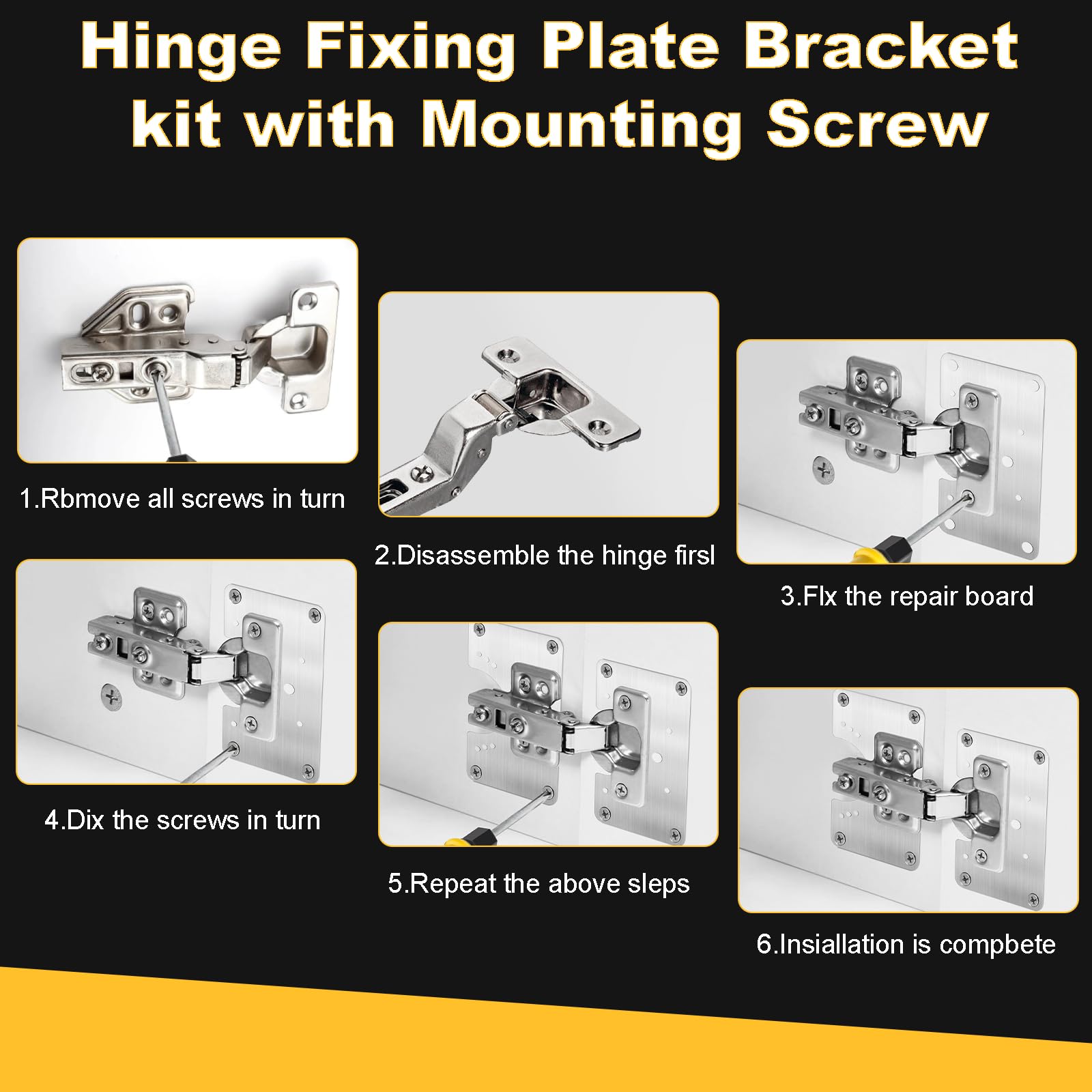 Hinge Fixing Plate Bracket kit with Mounting Screw

1.Rbmove all screws in turn

2.Disassemble the hinge firsl

3.Flx the repair board

4.Dix the screws in turn

5.Repeat the above sleps

6.Insiallation is compbete