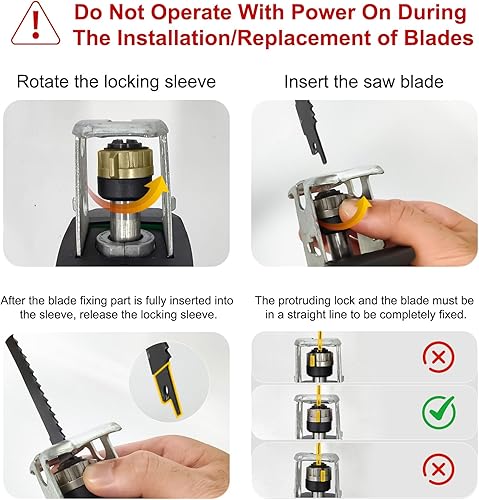 !

Do Not Operate With Power On During The Installation/Replacement of Blades

Rotate the locking sleeve

Insert the saw blade

After the blade fixing part is fully inserted into the sleeve, release the locking sleeve.

The protruding lock and the blade must be in a straight line to be completely fixed.