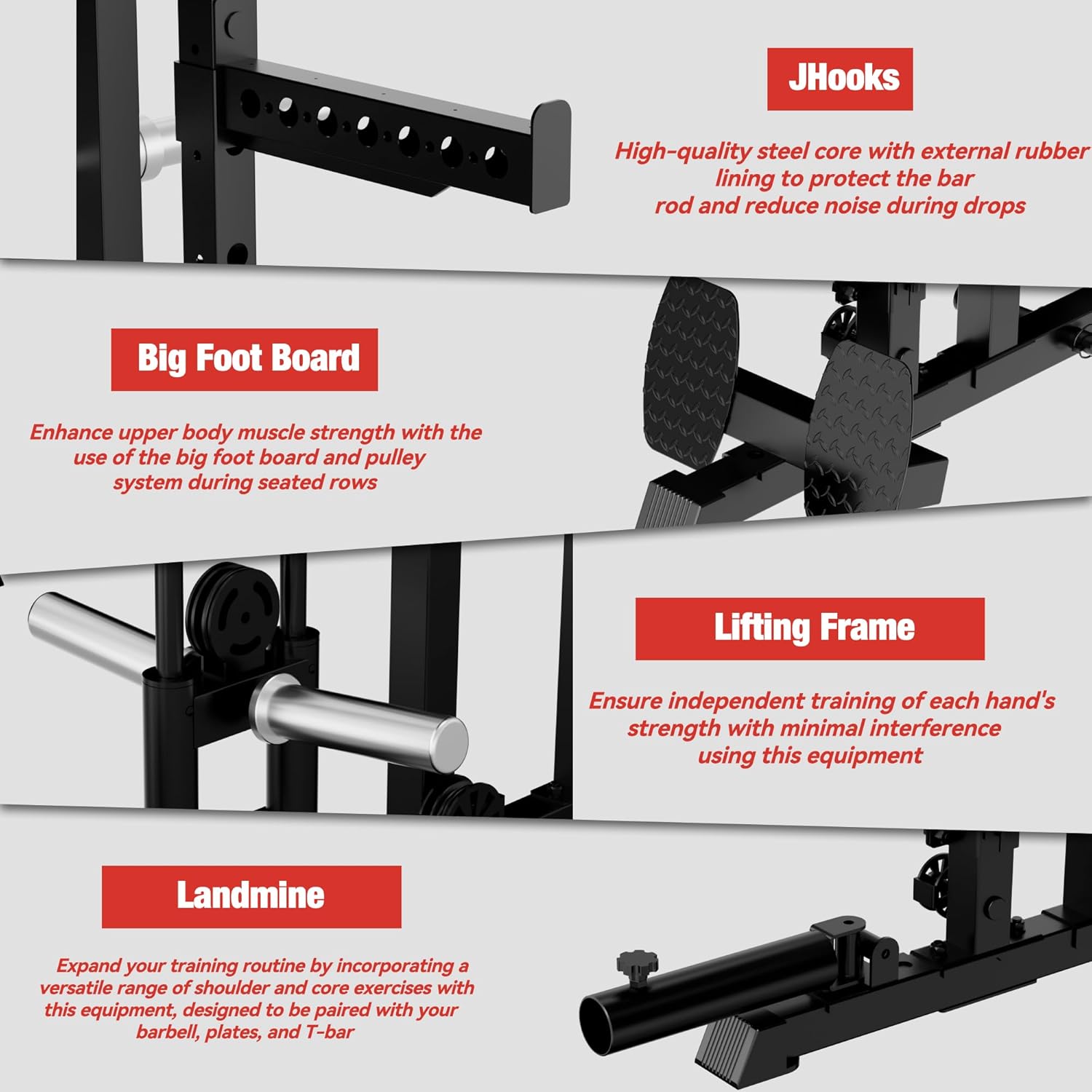 JHooks

High-quality steel core with external rubber lining to protect the bar rod and reduce noise during drops

Big Foot Board

Enhance upper body muscle strength with the use of the big foot board and pulley system during seated rows

Lifting Frame

Ensure independent training of each hand's strength with minimal interference using this equipment

Landmine

Expand your training routine by incorporating a versatile range of shoulder and core exercises with this equipment, designed to be paired with your barbell, plates, and T-bar