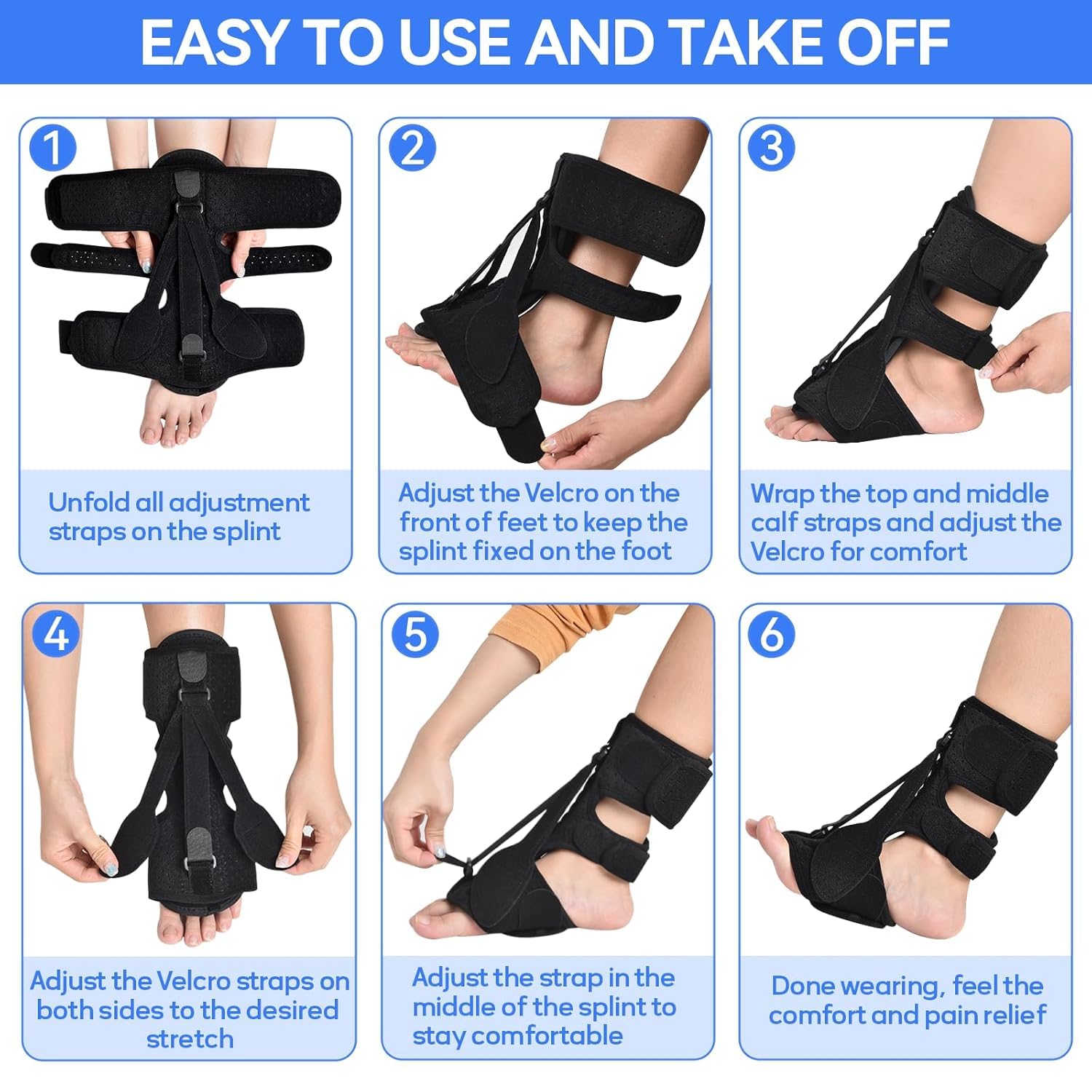 EASY TO USE AND TAKE OFF

1

Unfold all adjustment straps on the splint

2

Adjust the Velcro on the front of feet to keep the splint fixed on the foot

3

Wrap the top and middle calf straps and adjust the Velcro for comfort

4

Adjust the Velcro straps on both sides to the desired stretch

5

Adjust the strap in the middle of the splint to stay comfortable

6

Done wearing, feel the comfort and pain relief