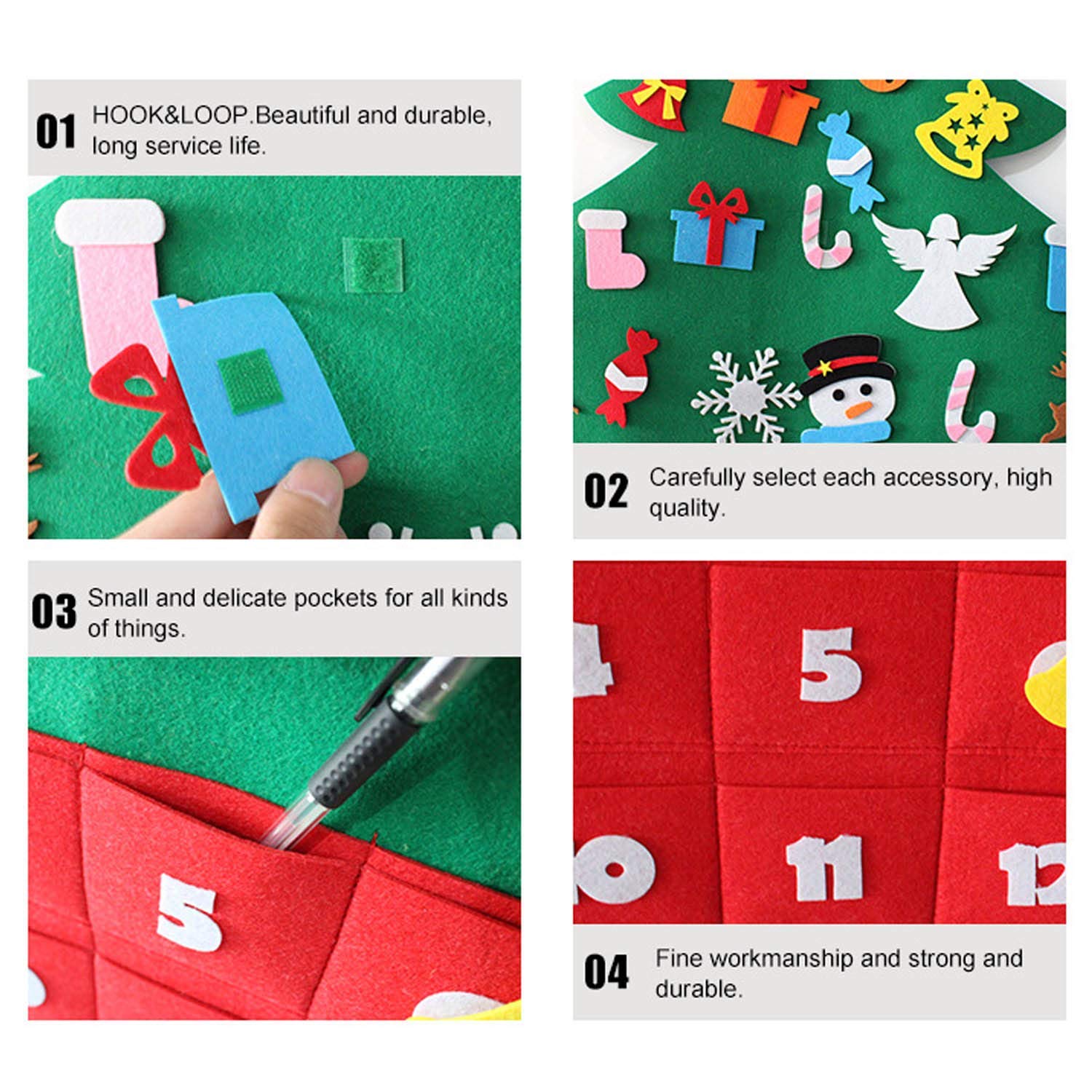 01 HOOK&LOOP.Beautiful and durable, long service life.

02 Carefully select each accessory, high quality.

03 Small and delicate pockets for all kinds of things.

5

4

5

10

11

12

04 Fine workmanship and strong and durable.