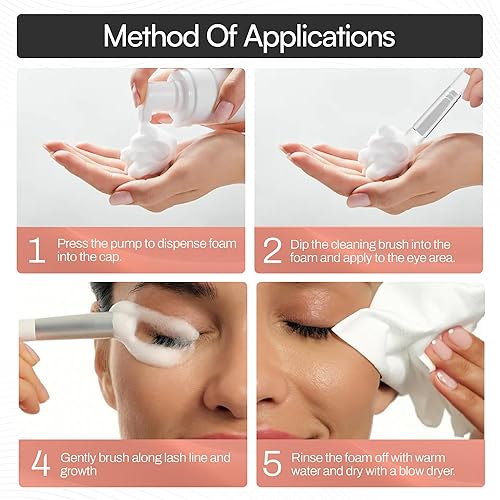 Method Of Applications

1 Press the pump to dispense foam into the cap.

2 Dip the cleaning brush into the foam and apply to the eye area.

4 Gently brush along lash line and growth

5 Rinse the foam off with warm water and dry with a blow dryer.