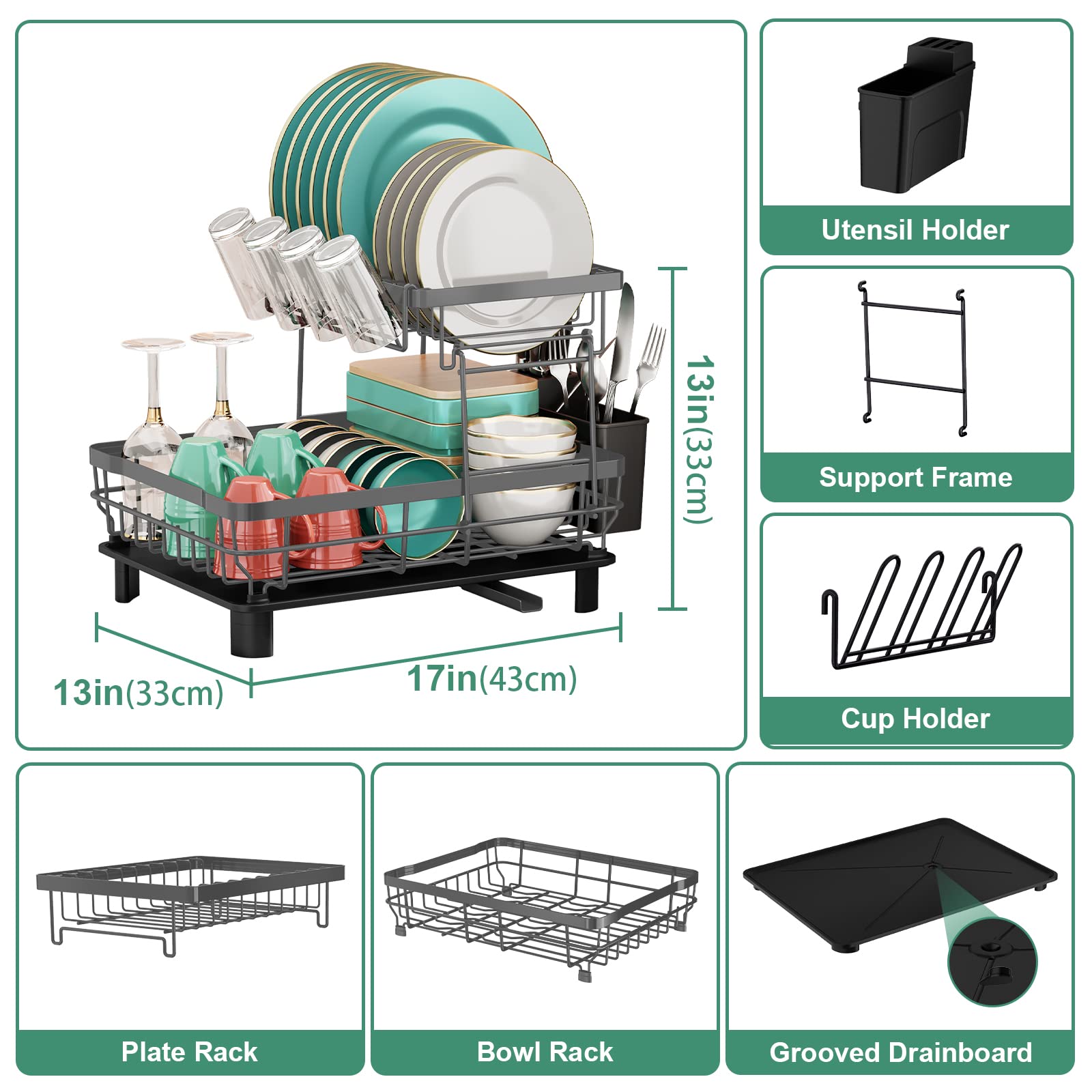 13in(33cm)

13in(33cm)

17in(43cm)

Utensil Holder

Support Frame

Cup Holder

Plate Rack

Bowl Rack

Grooved Drainboard