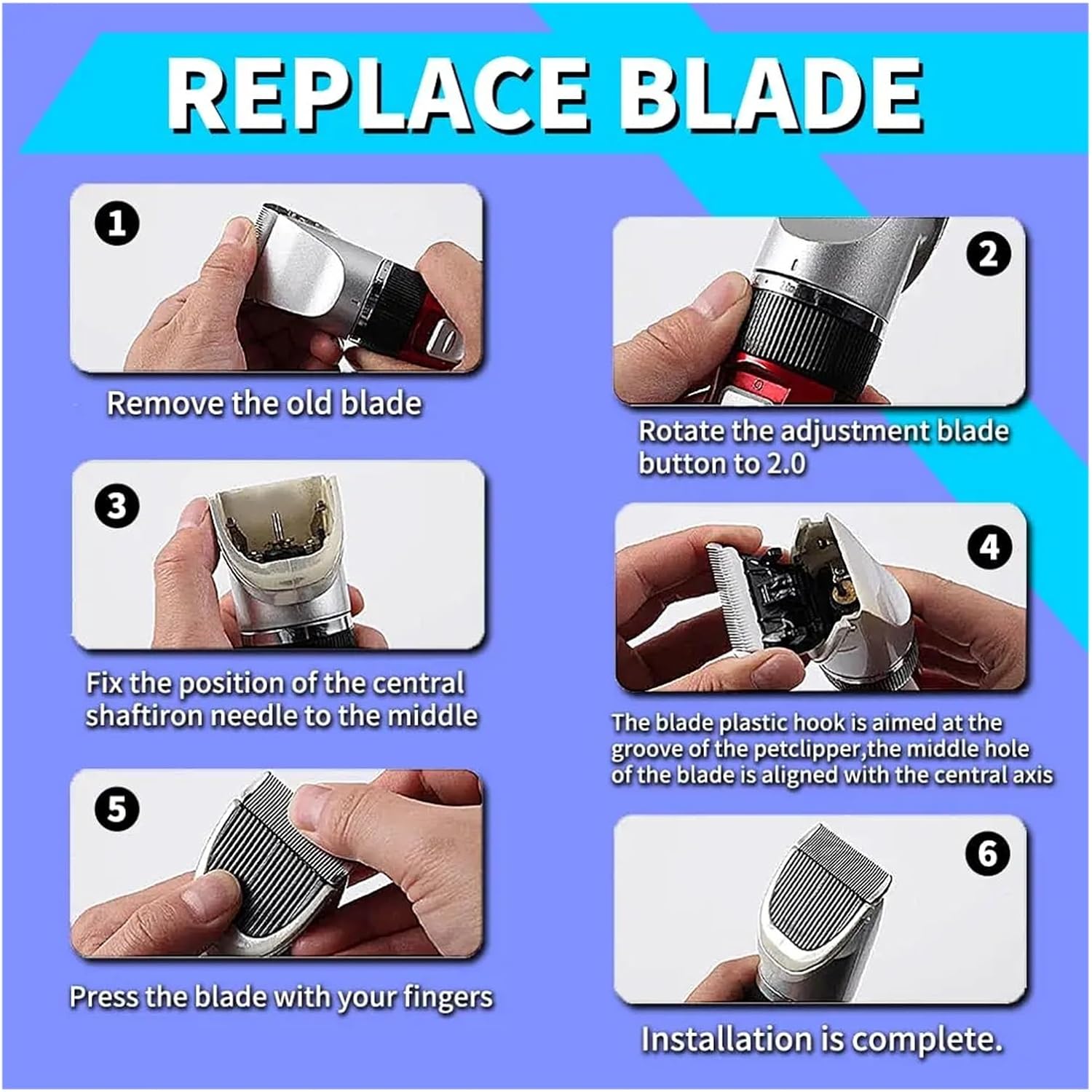 REPLACE BLADE

1
Remove the old blade

2
Rotate the adjustment blade button to 2.0

3
Fix the position of the central shaftiron needle to the middle

4
The blade plastic hook is aimed at the groove of the petclipper,the middle hole of the blade is aligned with the central axis

5
Press the blade with your fingers

6
Installation is complete.