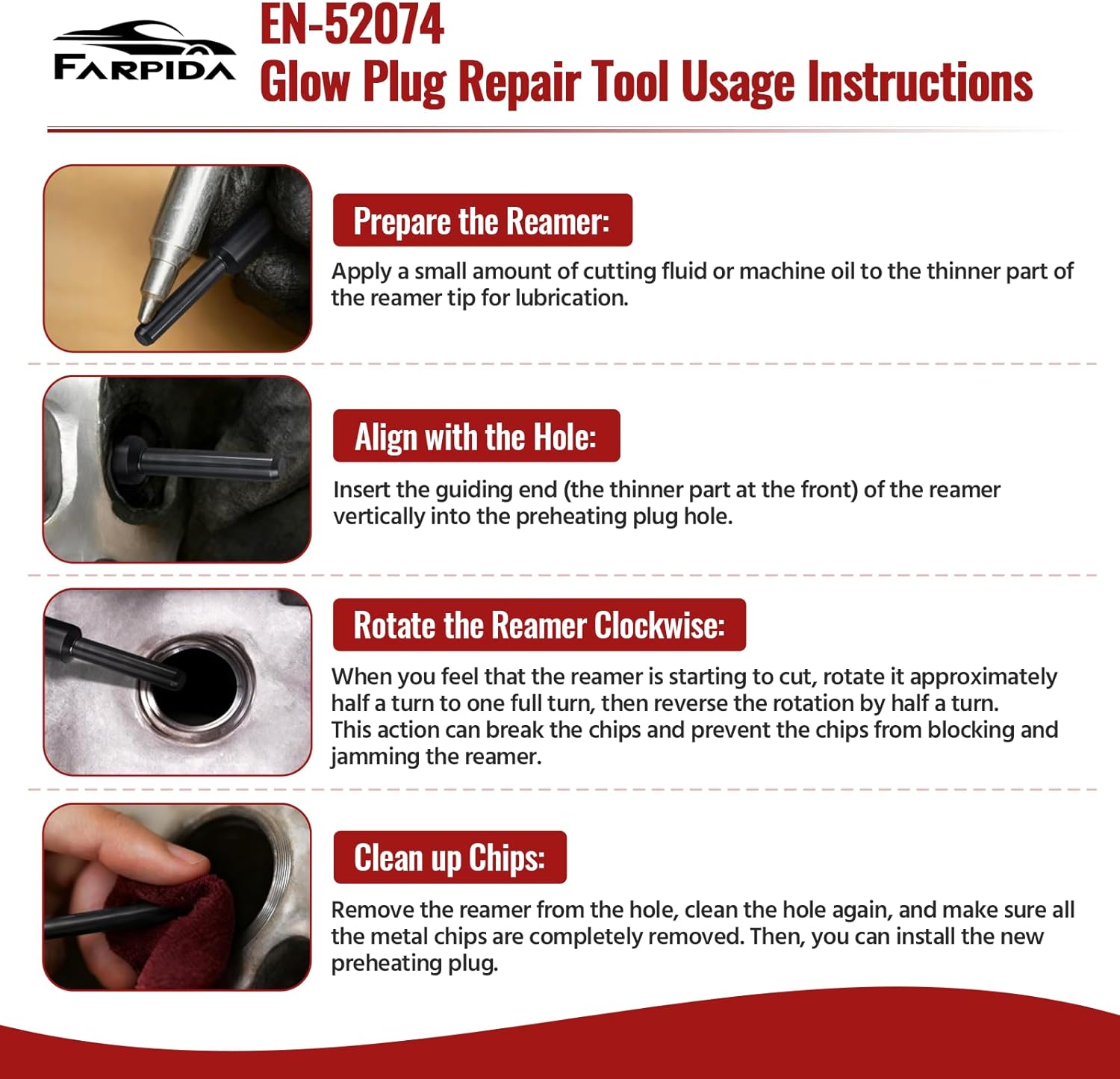 FARPIDA

EN-52074
Glow Plug Repair Tool Usage Instructions

Prepare the Reamer:

Apply a small amount of cutting fluid or machine oil to the thinner part of the reamer tip for lubrication.

Align with the Hole:

Insert the guiding end (the thinner part at the front) of the reamer vertically into the preheating plug hole.

Rotate the Reamer Clockwise:

When you feel that the reamer is starting to cut, rotate it approximately half a turn to one full turn, then reverse the rotation by half a turn.
This action can break the chips and prevent the chips from blocking and jamming the reamer.

Clean up Chips:

Remove the reamer from the hole, clean the hole again, and make sure all the metal chips are completely removed. Then, you can install the new preheating plug.