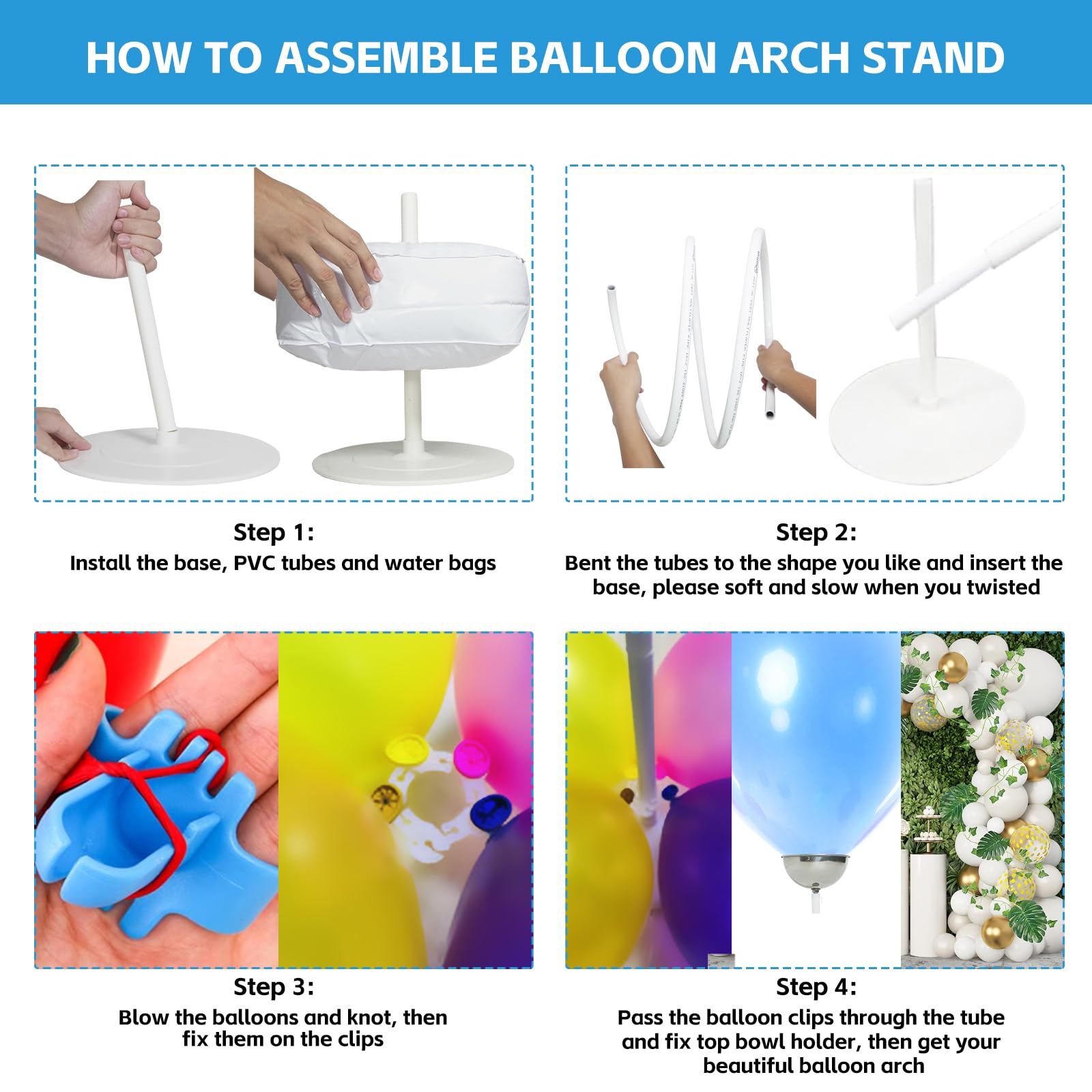 HOW TO ASSEMBLE BALLOON ARCH STAND

Step 1:
Install the base, PVC tubes and water bags

Step 2:
Bent the tubes to the shape you like and insert the base, please soft and slow when you twisted

Step 3:
Blow the balloons and knot, then fix them on the clips

Step 4:
Pass the balloon clips through the tube and fix top bowl holder, then get your beautiful balloon arch