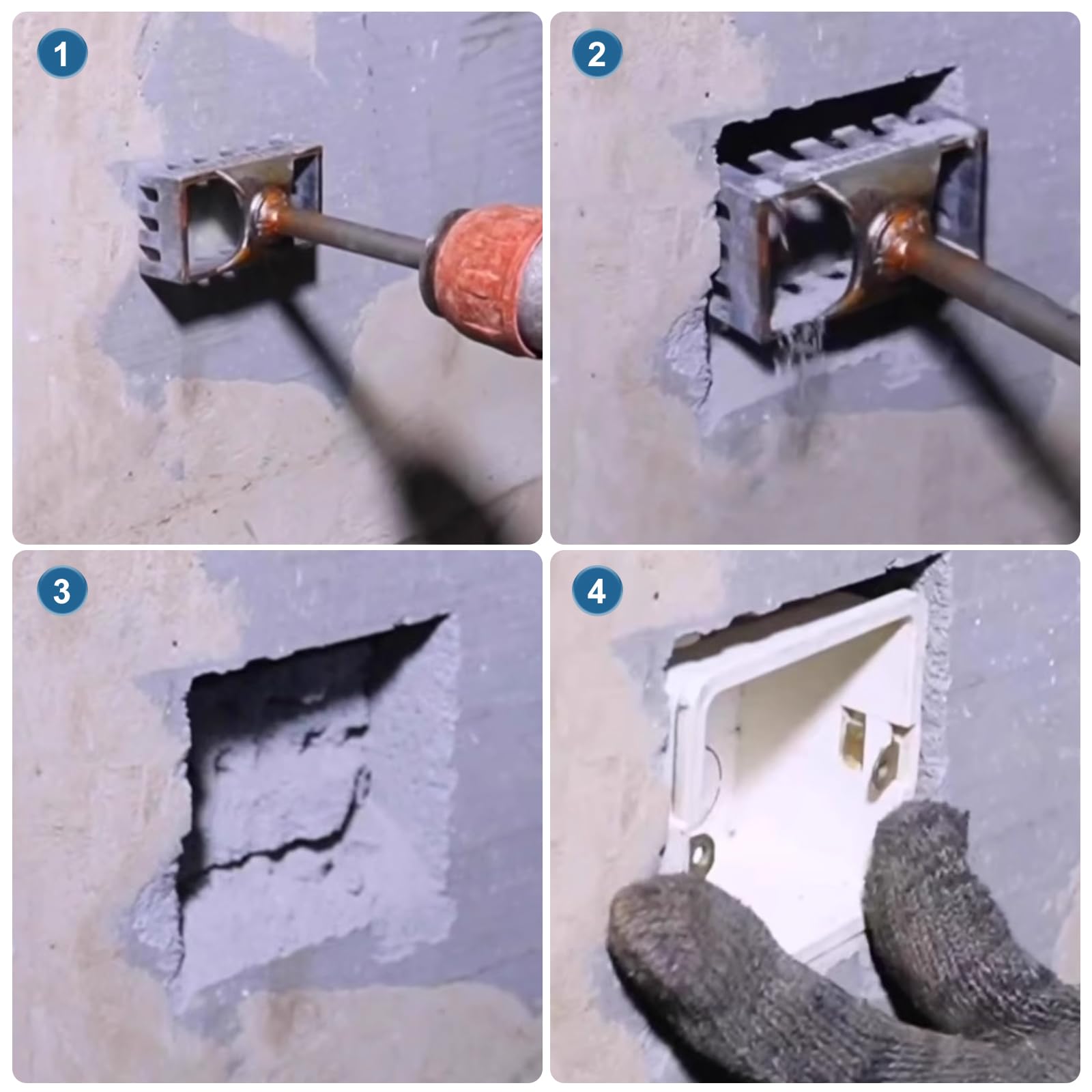 1
2
3
4