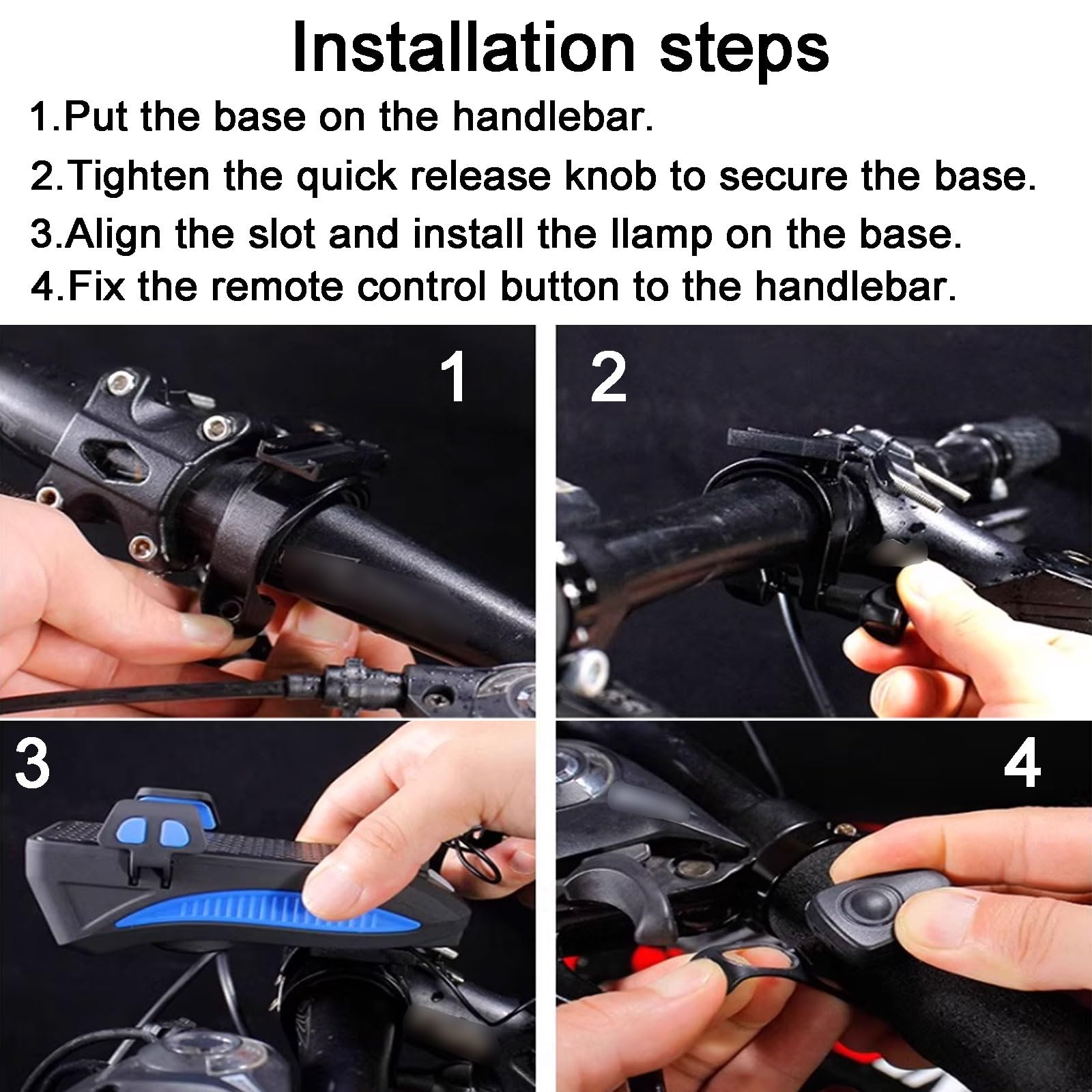 Installation steps

1.Put the base on the handlebar.

2.Tighten the quick release knob to secure the base.

3.Align the slot and install the llamp on the base.

4.Fix the remote control button to the handlebar.

1

2

3

4