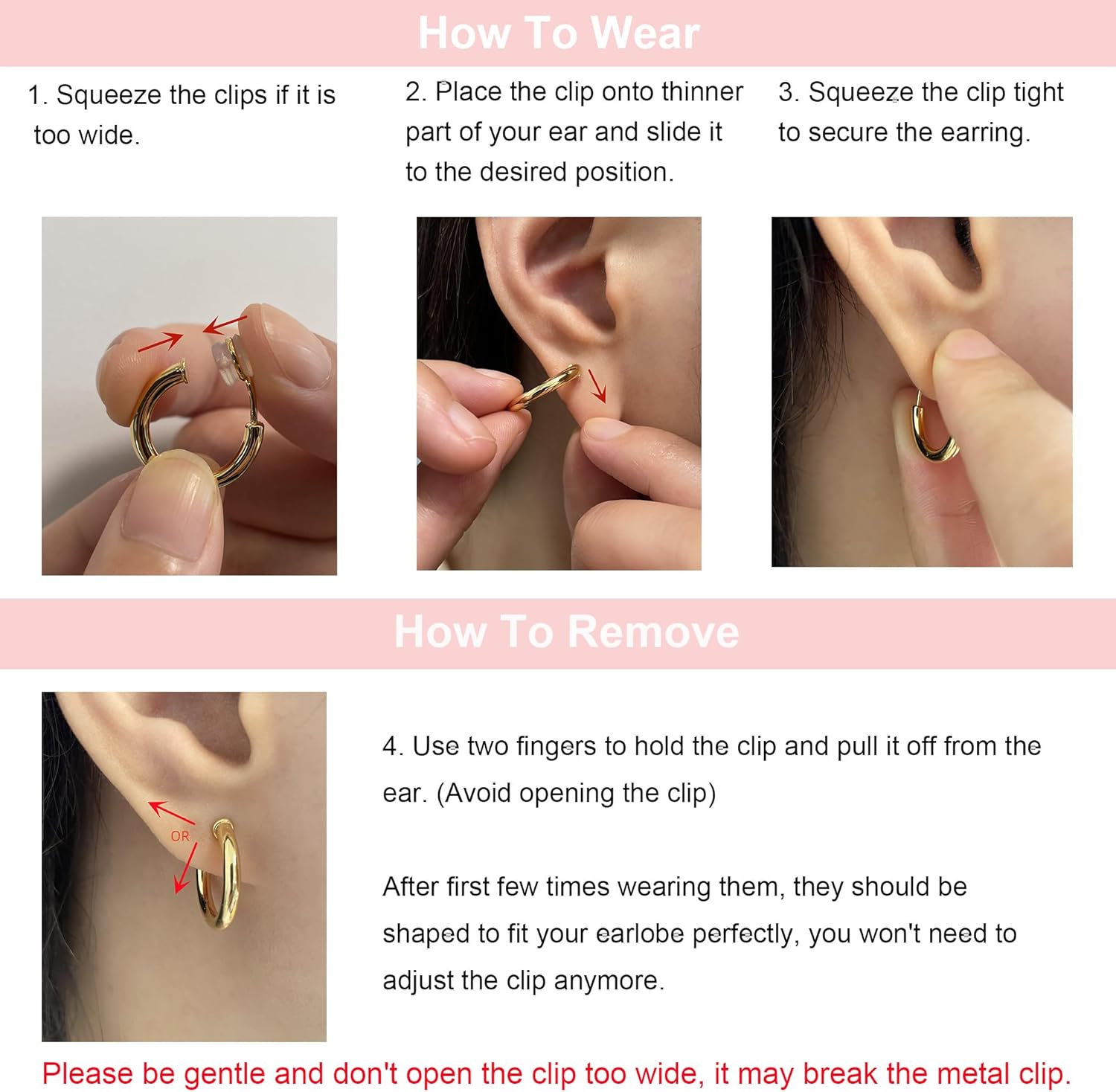 How To Wear

1. Squeeze the clips if it is too wide.

2. Place the clip onto thinner part of your ear and slide it to the desired position.

3. Squeeze the clip tight to secure the earring.

How To Remove

OR

4. Use two fingers to hold the clip and pull it off from the ear. (Avoid opening the clip)

After first few times wearing them, they should be shaped to fit your earlobe perfectly, you won't need to adjust the clip anymore.

Please be gentle and don't open the clip too wide, it may break the metal clip.