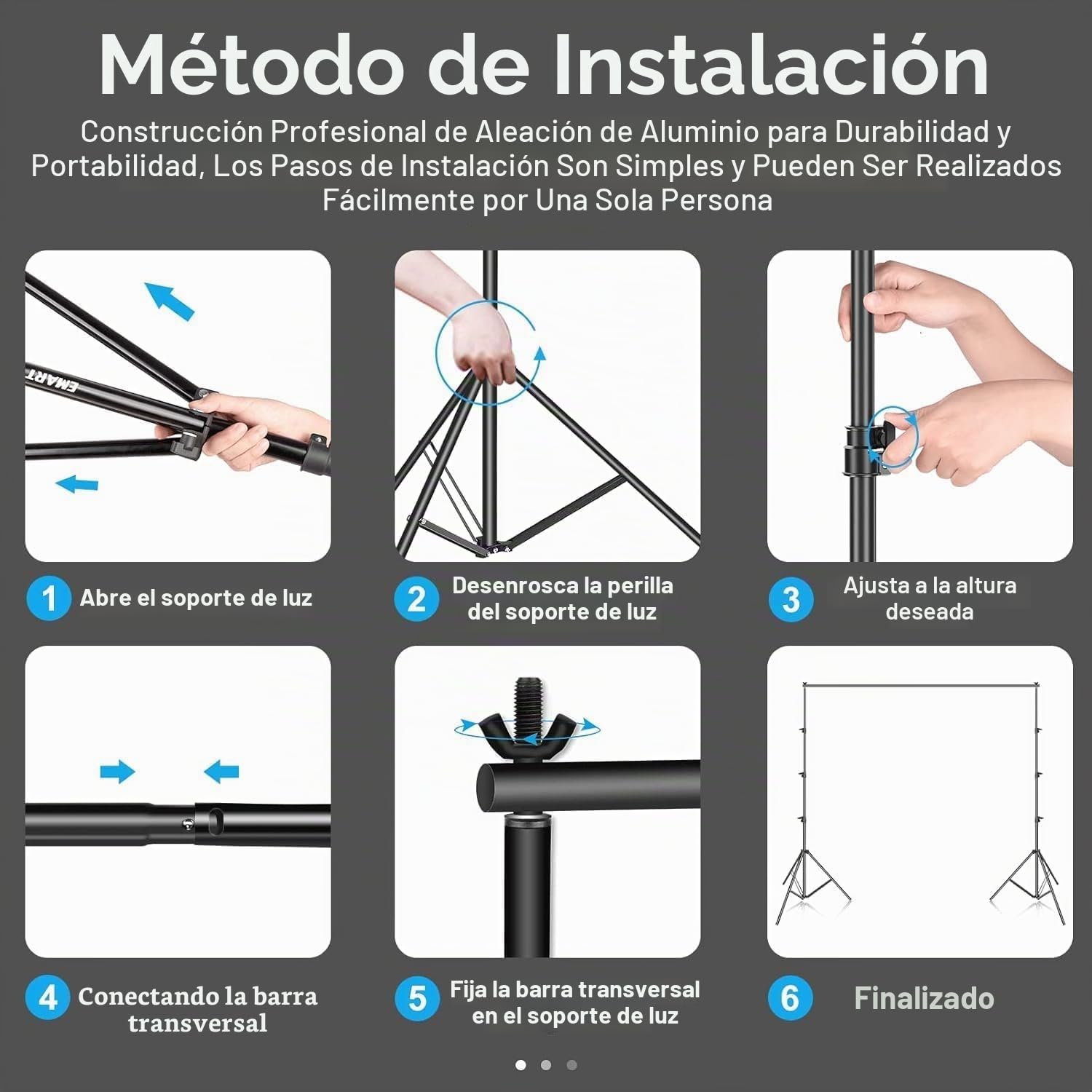 Método de Instalación

Construcción Profesional de Aleación de Aluminio para Durabilidad y Portabilidad, Los Pasos de Instalación Son Simples y Pueden Ser Realizados Fácilmente por Una Sola Persona

EMART

1 Abre el soporte de luz

2 Desenrosca la perilla del soporte de luz

3 Ajusta a la altura deseada

4 Conectando la barra transversal

5 Fija la barra transversal en el soporte de luz

6 Finalizado