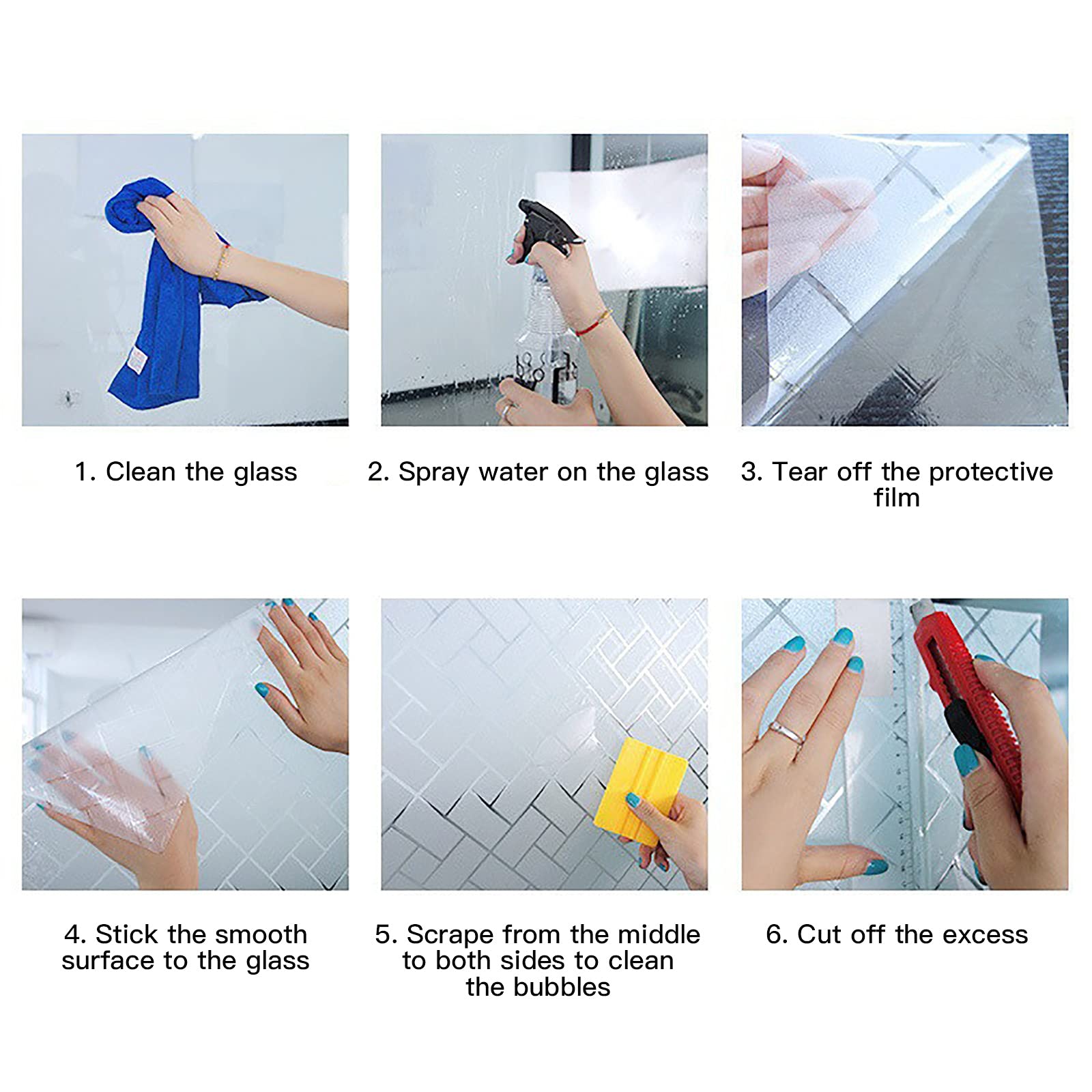 1. Clean the glass

2. Spray water on the glass

3. Tear off the protective film

4. Stick the smooth surface to the glass

5. Scrape from the middle to both sides to clean the bubbles

6. Cut off the excess