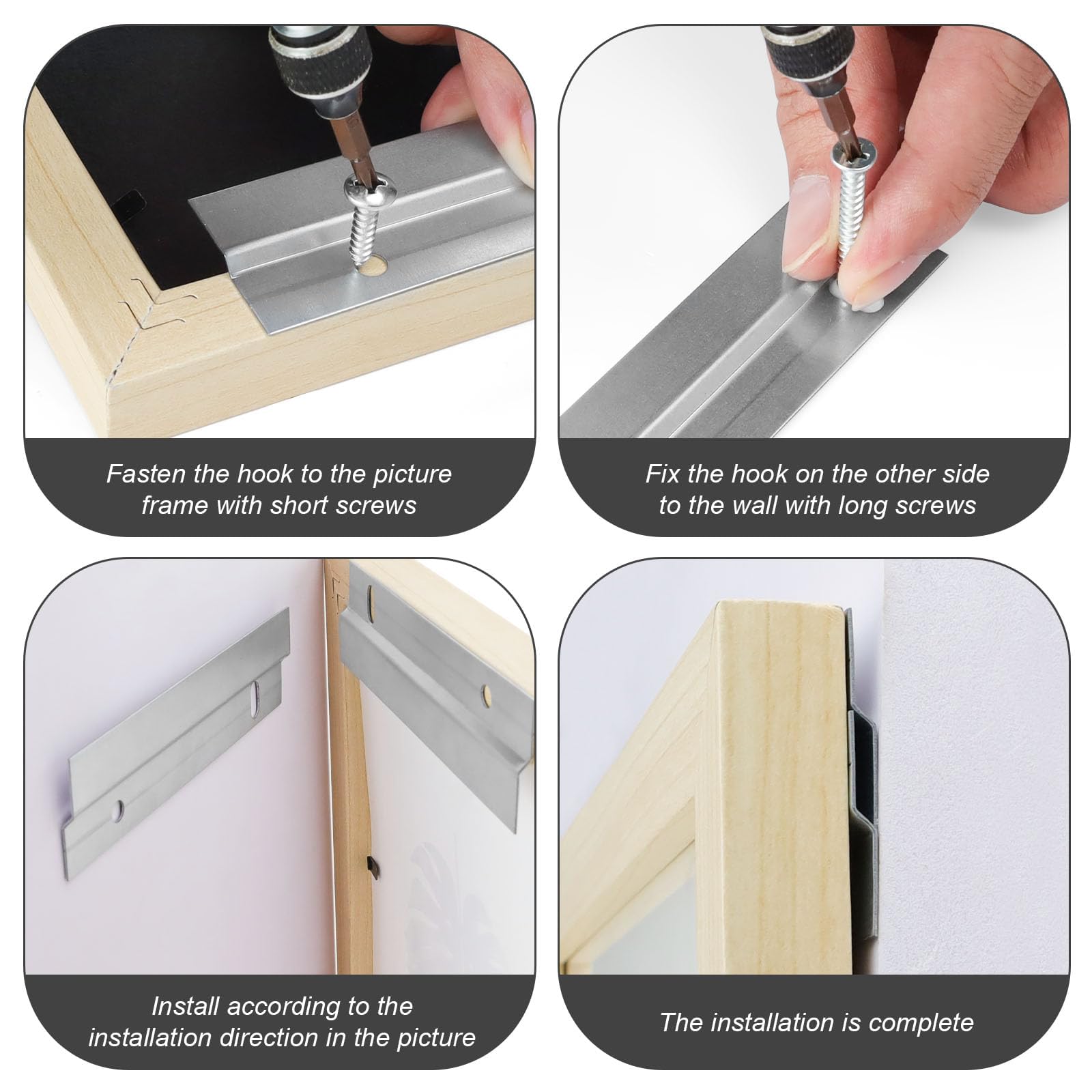 Fasten the hook to the picture frame with short screws

Fix the hook on the other side to the wall with long screws

Install according to the installation direction in the picture

The installation is complete