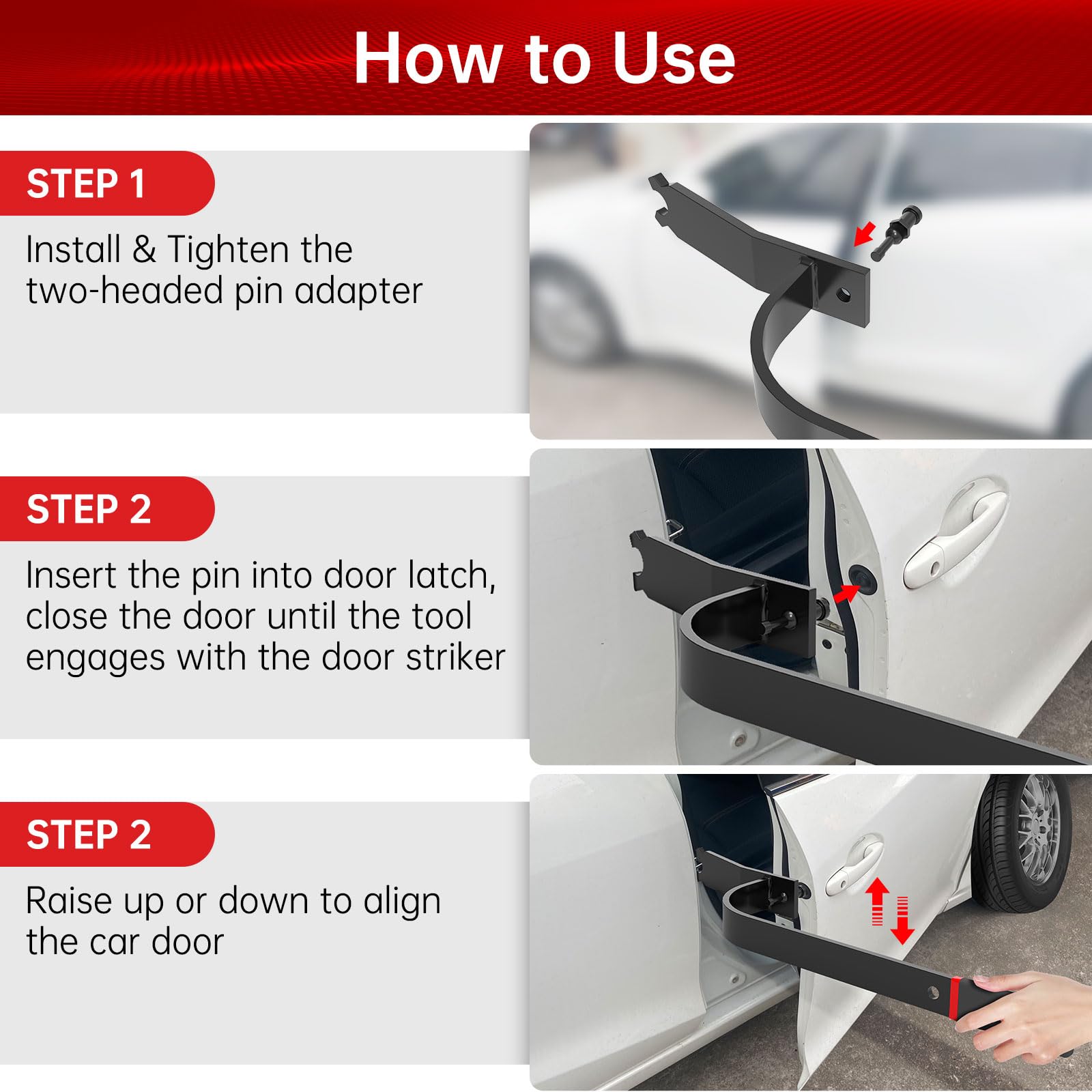 How to Use

STEP 1

Install & Tighten the two-headed pin adapter

STEP 2

Insert the pin into door latch, close the door until the tool engages with the door striker

STEP 2

Raise up or down to align the car door