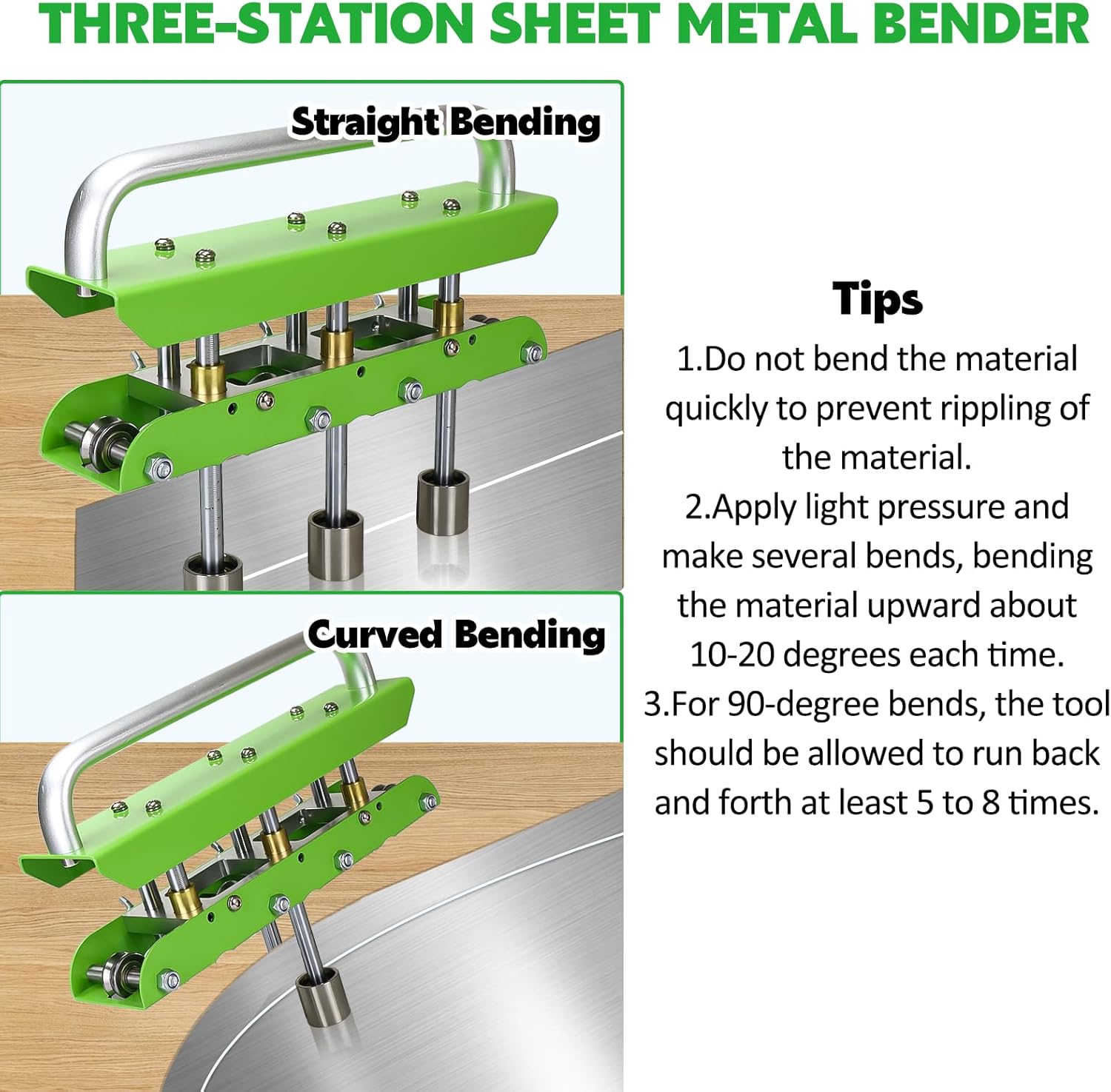 THREE-STATION SHEET METAL BENDER

Straight Bending

Curved Bending

Tips

1.Do not bend the material quickly to prevent rippling of the material.
2.Apply light pressure and make several bends, bending the material upward about 10-20 degrees each time.
3.For 90-degree bends, the tool should be allowed to run back and forth at least 5 to 8 times.