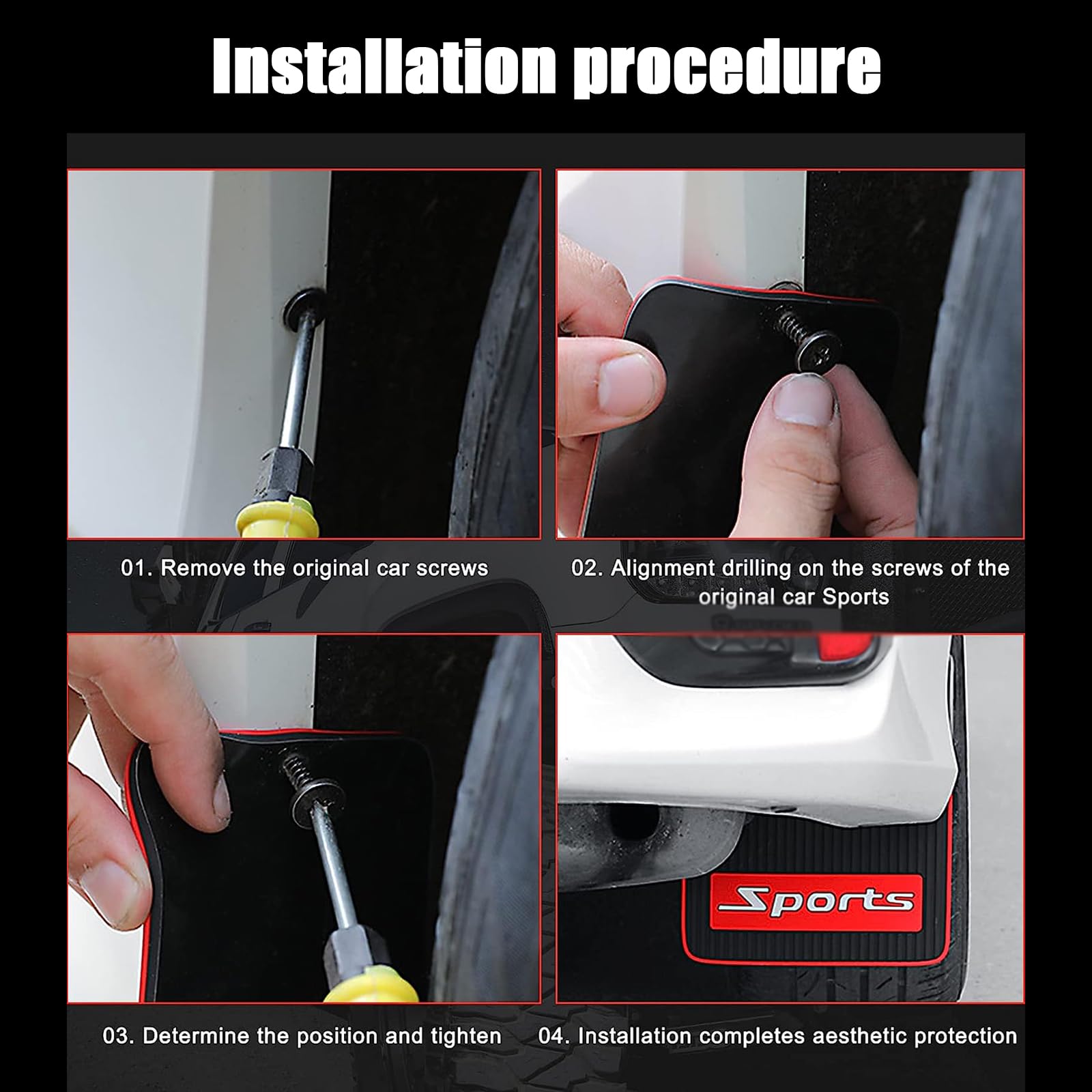 Installation procedure

01. Remove the original car screws

02. Alignment drilling on the screws of the original car Sports

03. Determine the position and tighten

Sports

04. Installation completes aesthetic protection