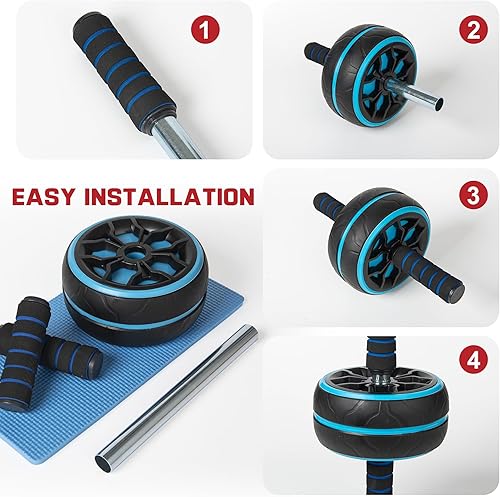 1

2

EASY INSTALLATION

3

4