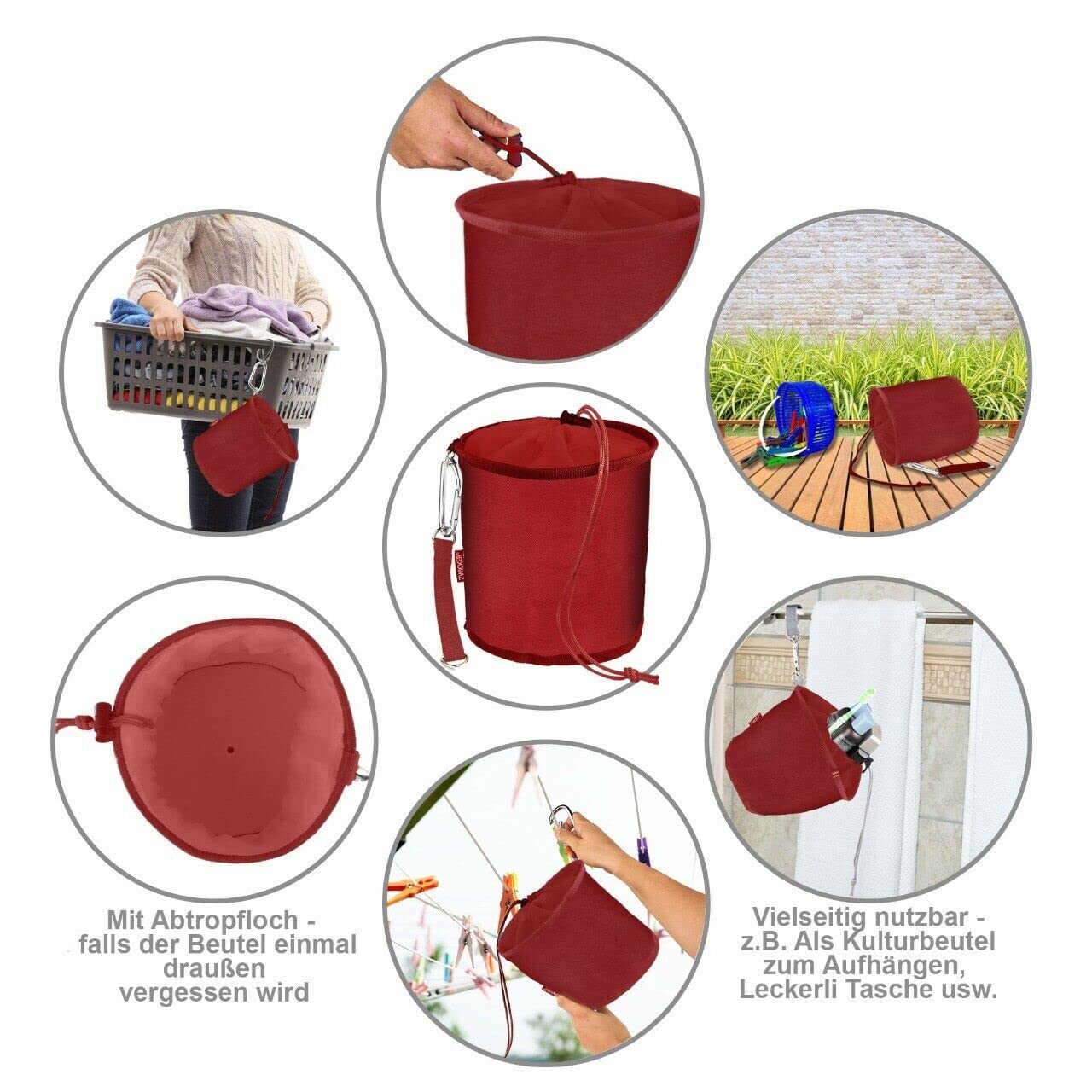 ZWICKER

Mit Abtropfloch - falls der Beutel einmal draußen vergessen wird

Vielseitig nutzbar - z.B. Als Kulturbeutel zum Aufhängen, Leckerli Tasche usw.