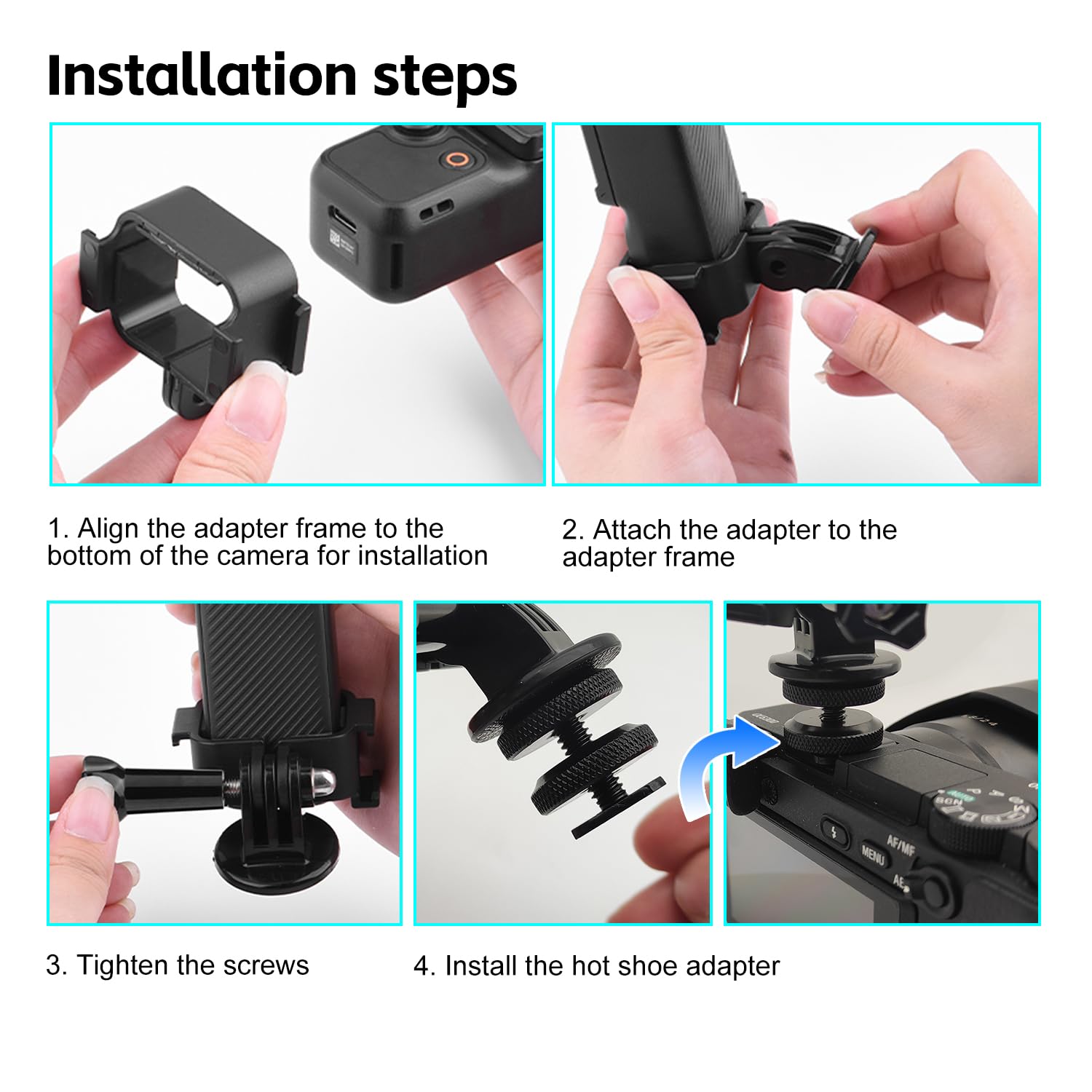 Installation steps

1. Align the adapter frame to the bottom of the camera for installation

2. Attach the adapter to the adapter frame

MENU

AF/MF

AE

3. Tighten the screws

4. Install the hot shoe adapter