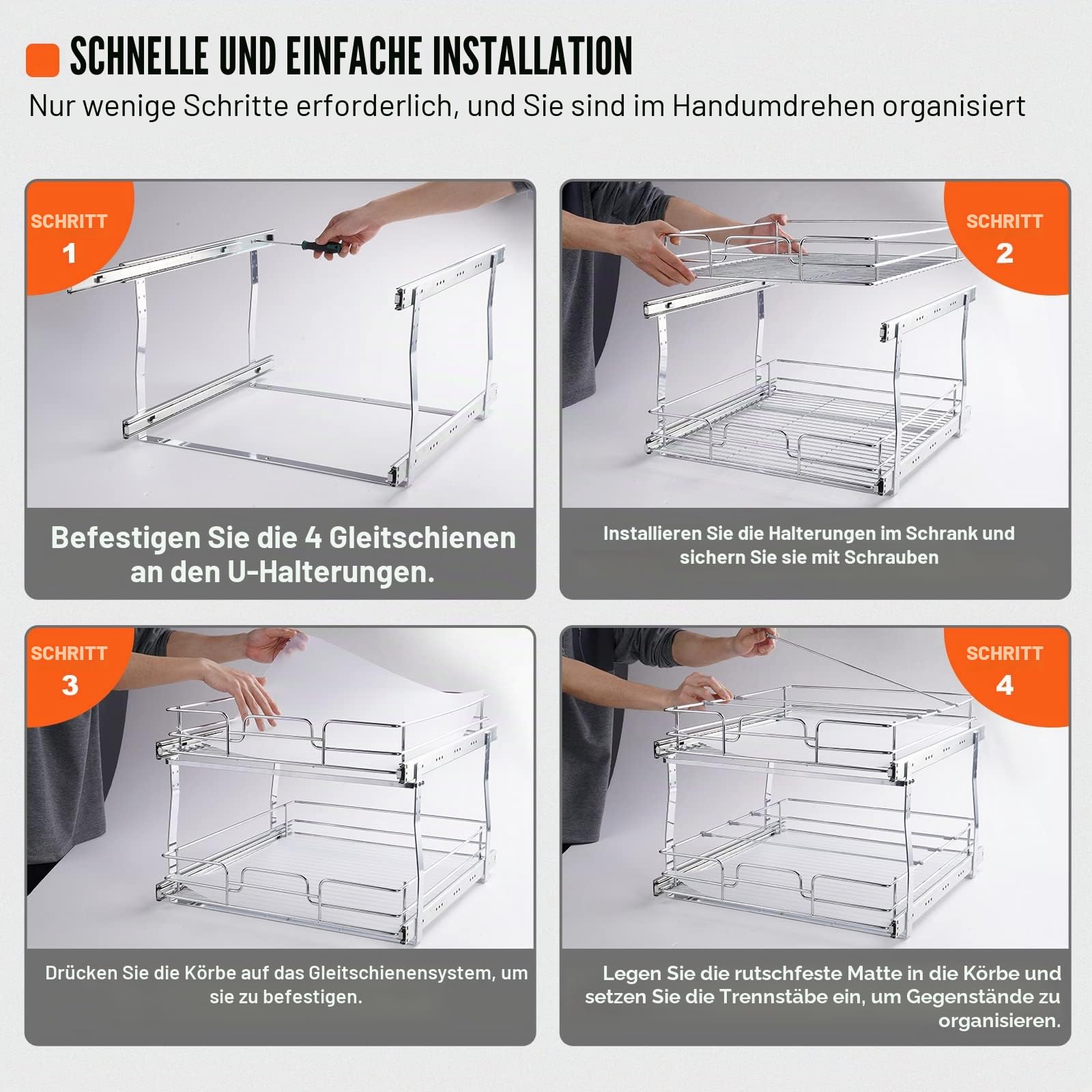 SCHNELLE UND EINFACHE INSTALLATION

Nur wenige Schritte erforderlich, und Sie sind im Handumdrehen organisiert

SCHRITT 1

Befestigen Sie die 4 Gleitschienen an den U-Halterungen.

SCHRITT 2

Installieren Sie die Halterungen im Schrank und sichern Sie sie mit Schrauben

SCHRITT 3

Drücken Sie die Körbe auf das Gleitschienensystem, um sie zu befestigen.

SCHRITT 4

Legen Sie die rutschfeste Matte in die Körbe und setzen Sie die Trennstäbe ein, um Gegenstände zu organisieren.