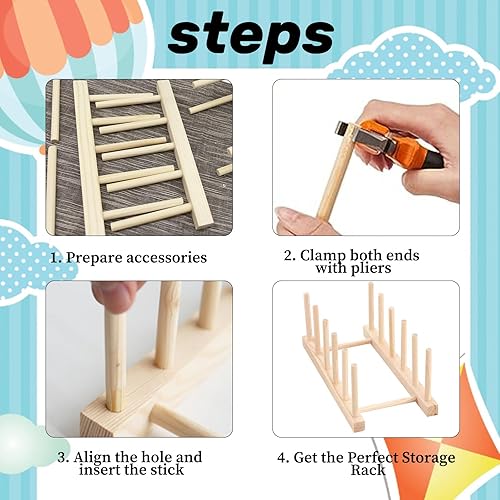 steps

1. Prepare accessories

2. Clamp both ends with pliers

3. Align the hole and insert the stick

4. Get the Perfect Storage Rack