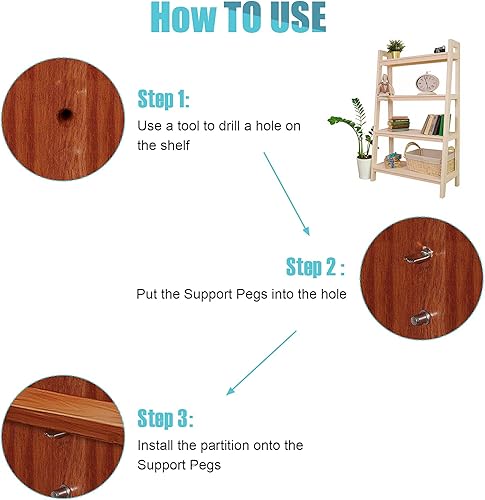 How TO USE

Step 1:

Use a tool to drill a hole on the shelf

Step 2 :

Put the Support Pegs into the hole

Step 3:

Install the partition onto the Support Pegs