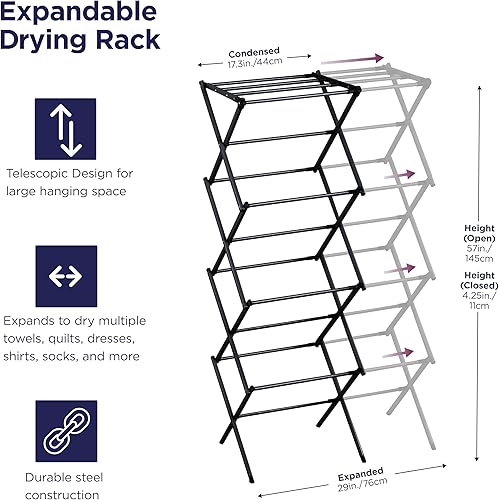 Expandable Drying Rack

Telescopic Design for large hanging space

Expands to dry multiple towels, quilts, dresses, shirts, socks, and more

Durable steel construction

Condensed
17.3in./44cm

Height (Open)
57in./
145cm

Height (Closed)
4.25in./
11cm

Expanded
29in./76cm