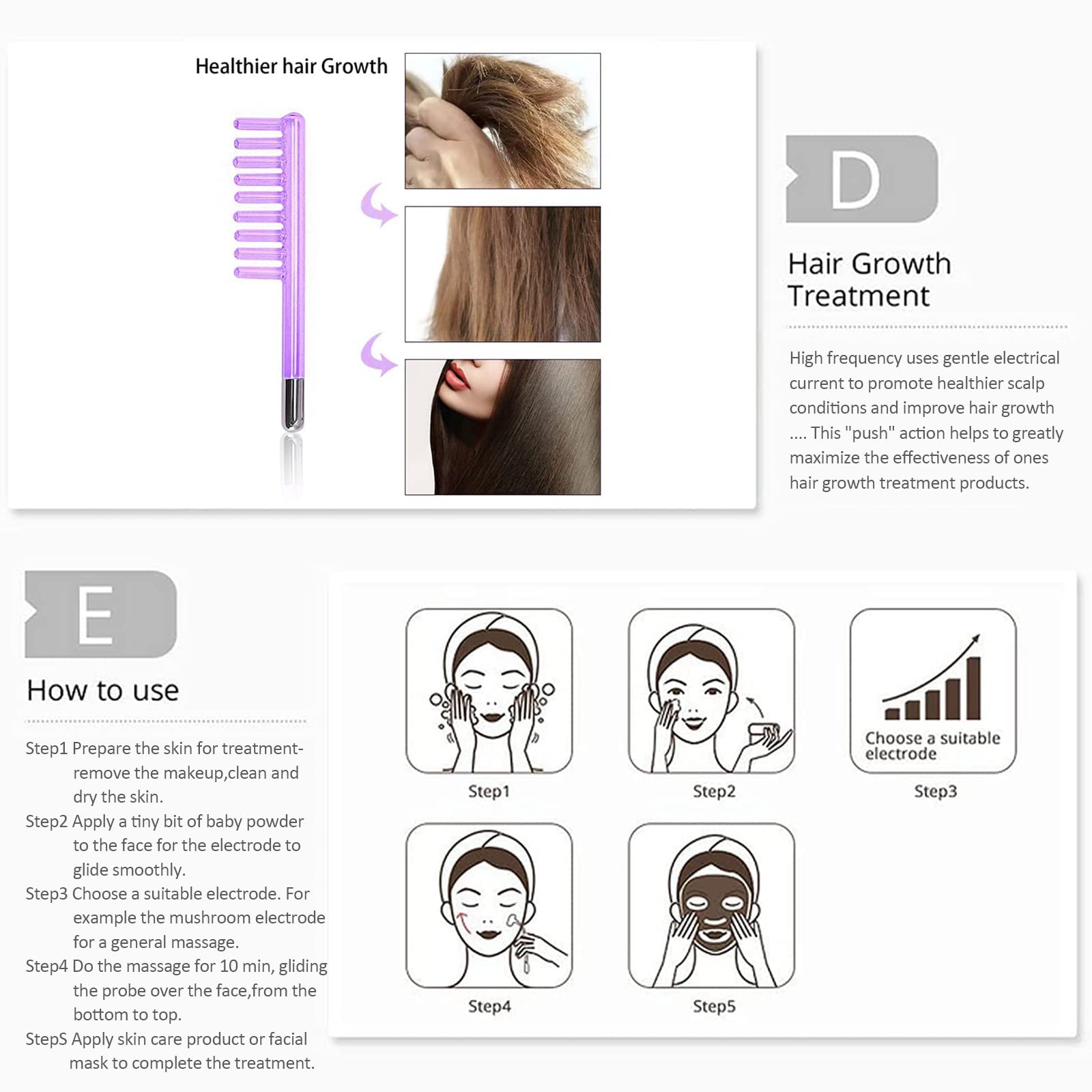 Healthier hair Growth

D

Hair Growth Treatment

High frequency uses gentle electrical current to promote healthier scalp conditions and improve hair growth .... This "push" action helps to greatly maximize the effectiveness of ones hair growth treatment products.

E

How to use

Step1 Prepare the skin for treatment-remove the makeup,clean and dry the skin.
Step2 Apply a tiny bit of baby powder to the face for the electrode to glide smoothly.
Step3 Choose a suitable electrode. For example the mushroom electrode for a general massage.
Step4 Do the massage for 10 min, gliding the probe over the face,from the bottom to top.
StepS Apply skin care product or facial mask to complete the treatment.

Step1

Step2

Choose a suitable electrode
Step3

Step4

Step5