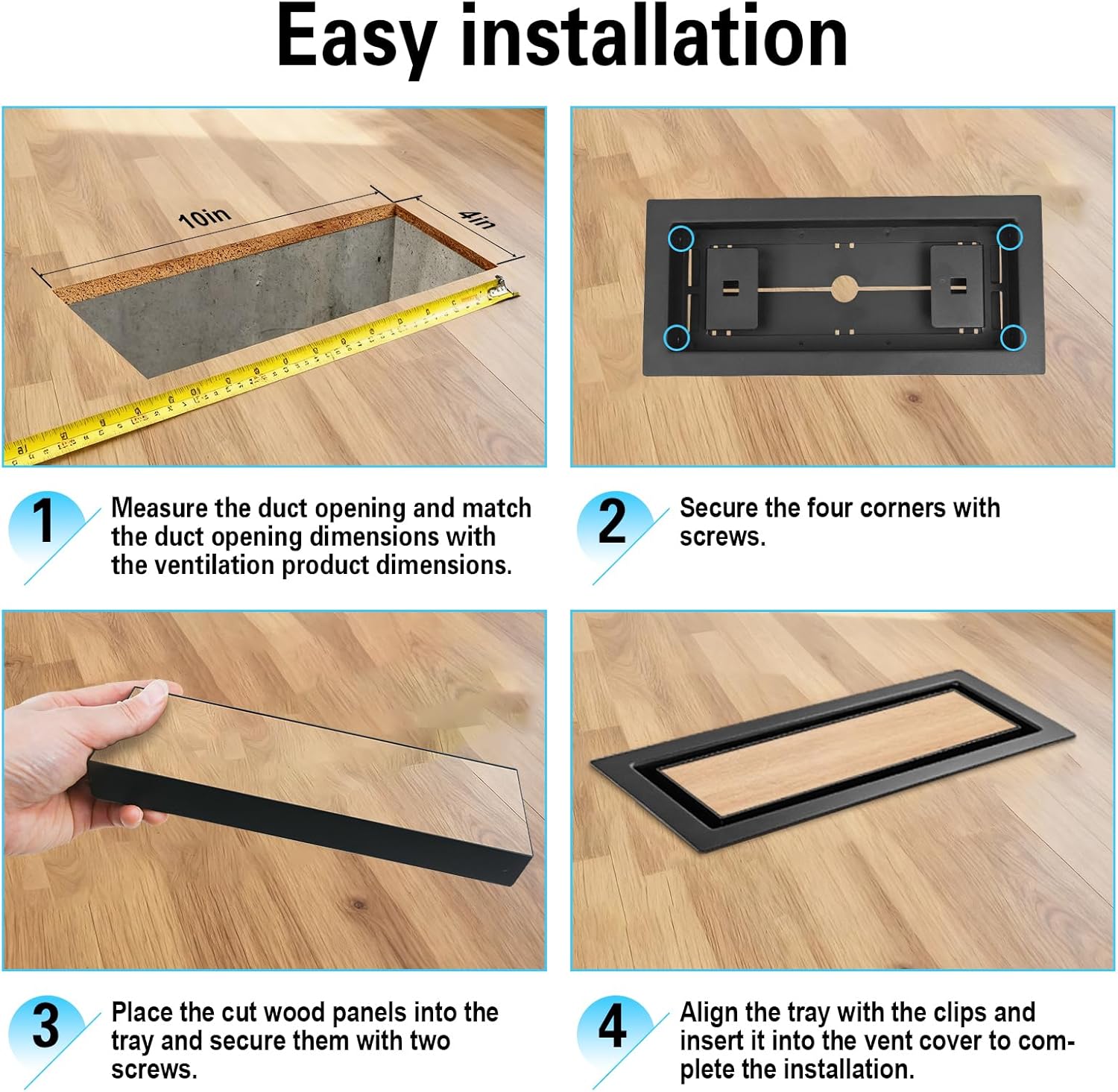 Easy installation

10in

4in

1 Measure the duct opening and match the duct opening dimensions with the ventilation product dimensions.

2 Secure the four corners with screws.

3 Place the cut wood panels into the tray and secure them with two screws.

4 Align the tray with the clips and insert it into the vent cover to complete the installation.