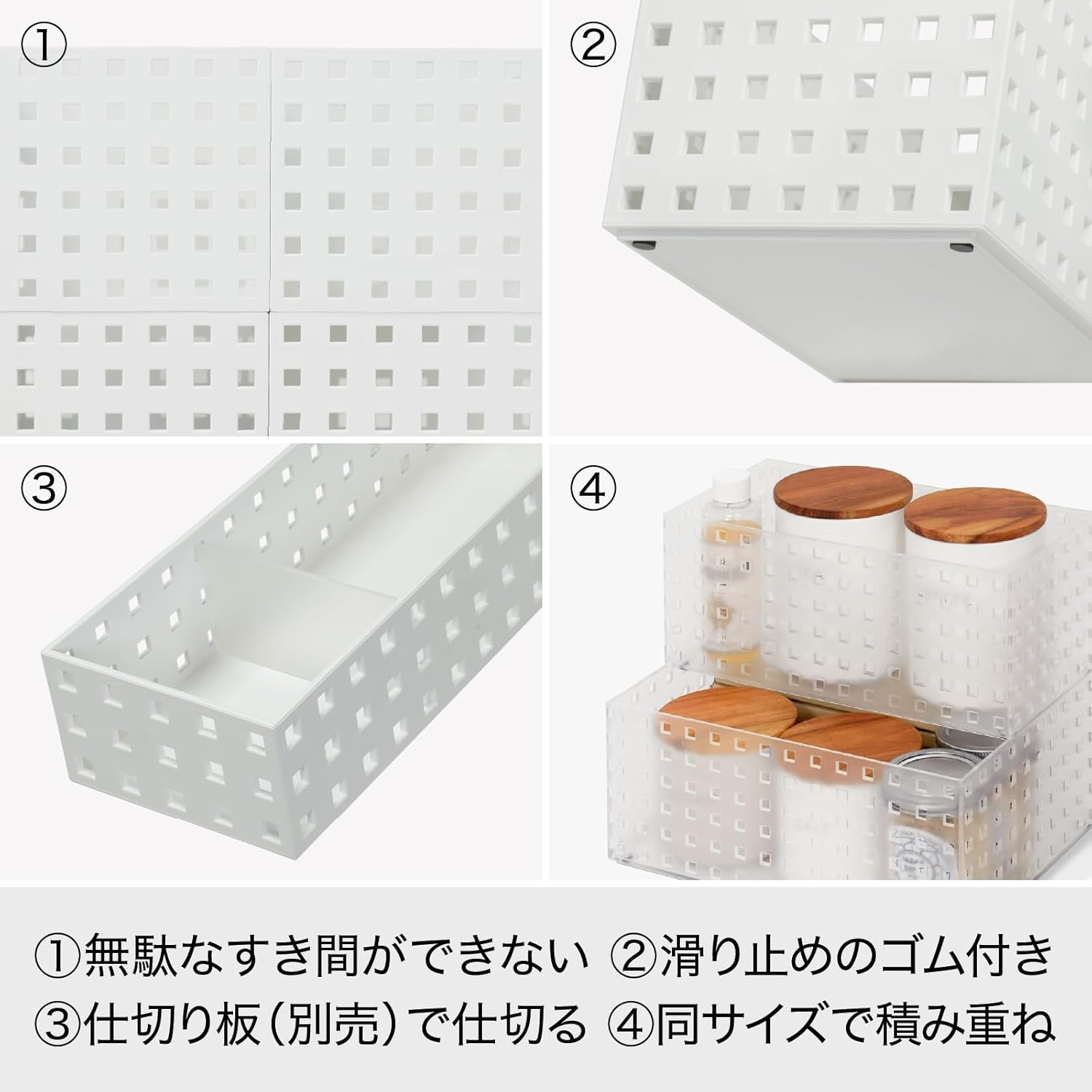 ①

②

③

④

①無駄なすき間ができない ②滑り止めのゴム付き
③仕切り板（別売）で仕切る ④同サイズで積み重ね